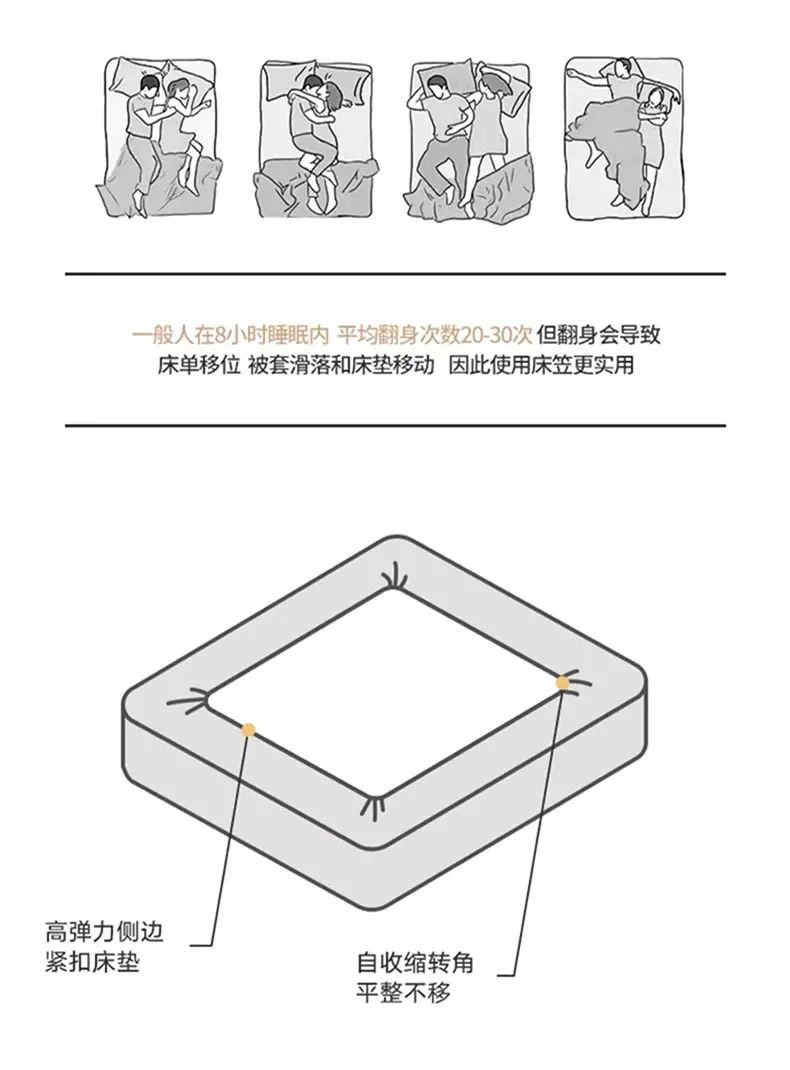 一般人在8小时睡眠内 平均翻身次数20-30次 但翻身会导致床单移位 被套滑落和床垫移动 因此使用床笠更实用

高弹力侧边
紧扣床垫

自收缩转角
平整不移