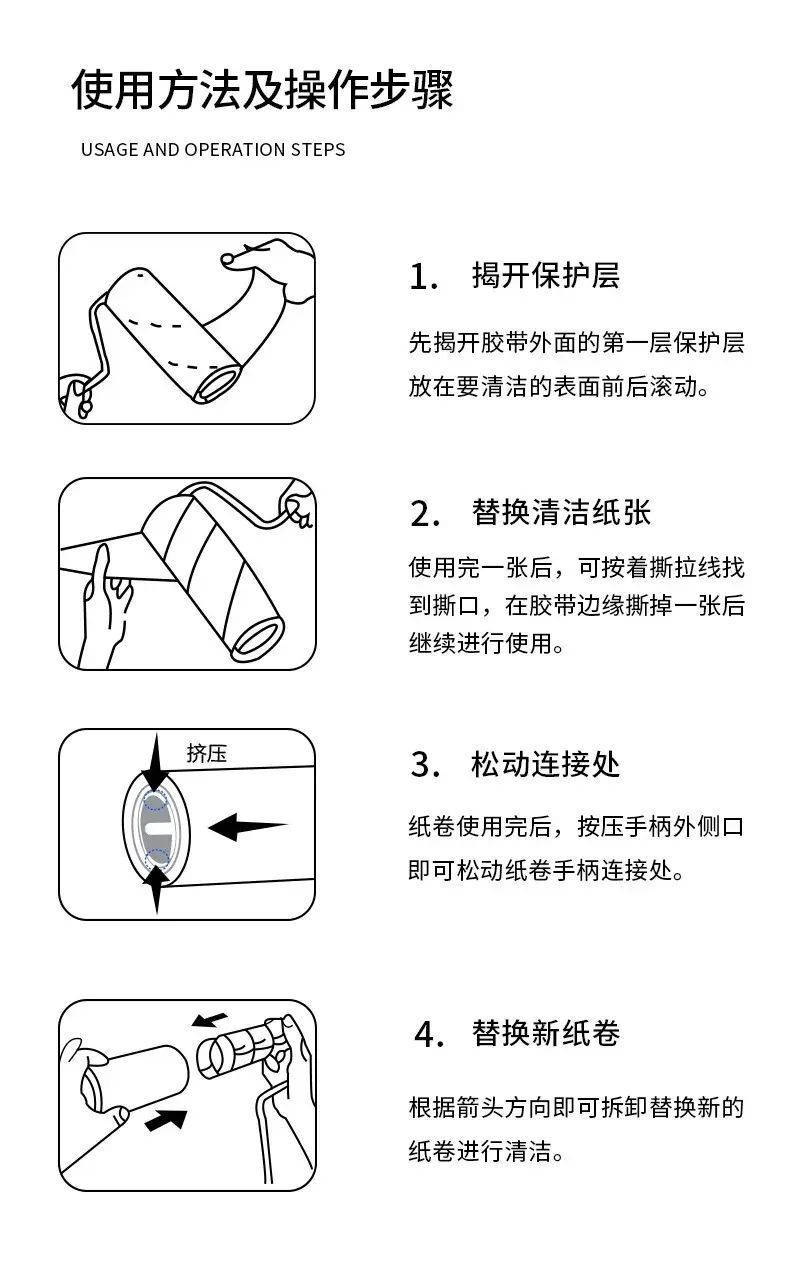 使用方法及操作步骤

USAGE AND OPERATION STEPS

1. 揭开保护层

先揭开胶带外面的第一层保护层放在要清洁的表面前后滚动。

2. 替换清洁纸张

使用完一张后，可按着撕拉线找到撕口，在胶带边缘撕掉一张后继续进行使用。

挤压

3. 松动连接处

纸卷使用完后，按压手柄外侧口即可松动纸卷手柄连接处。

4. 替换新纸卷

根据箭头方向即可拆卸替换新的纸卷进行清洁。