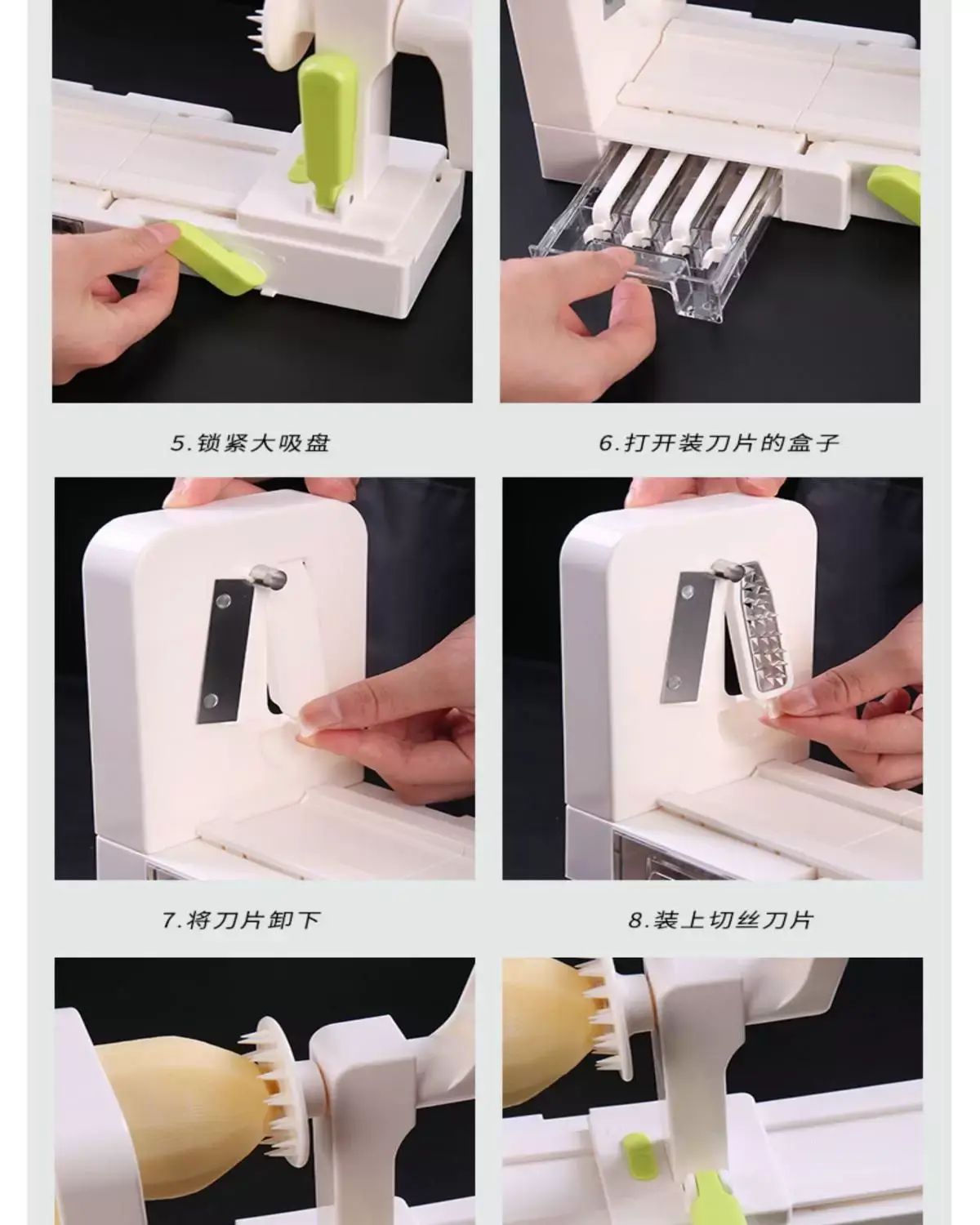 5.锁紧大吸盘

6.打开装刀片的盒子

7.将刀片卸下

8.装上切丝刀片