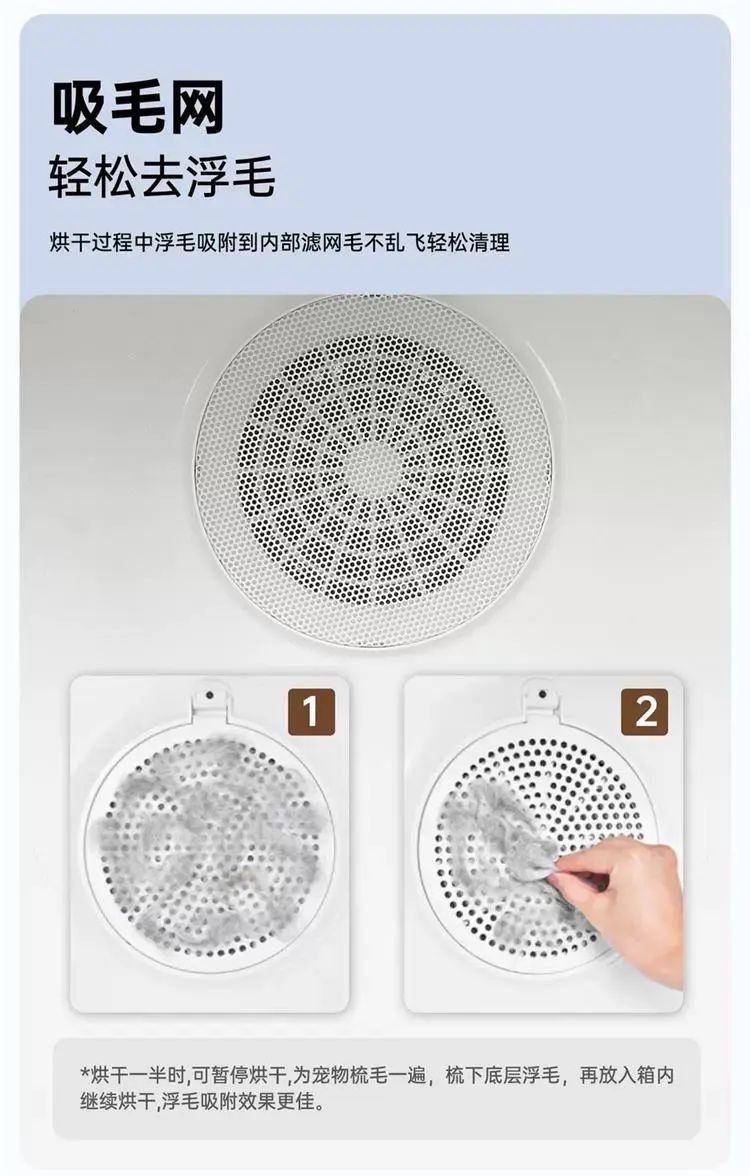 吸毛网
轻松去浮毛

烘干过程中浮毛吸附到内部滤网毛不乱飞轻松清理

1

2

*烘干一半时,可暂停烘干,为宠物梳毛一遍，梳下底层浮毛，再放入箱内继续烘干,浮毛吸附效果更佳。