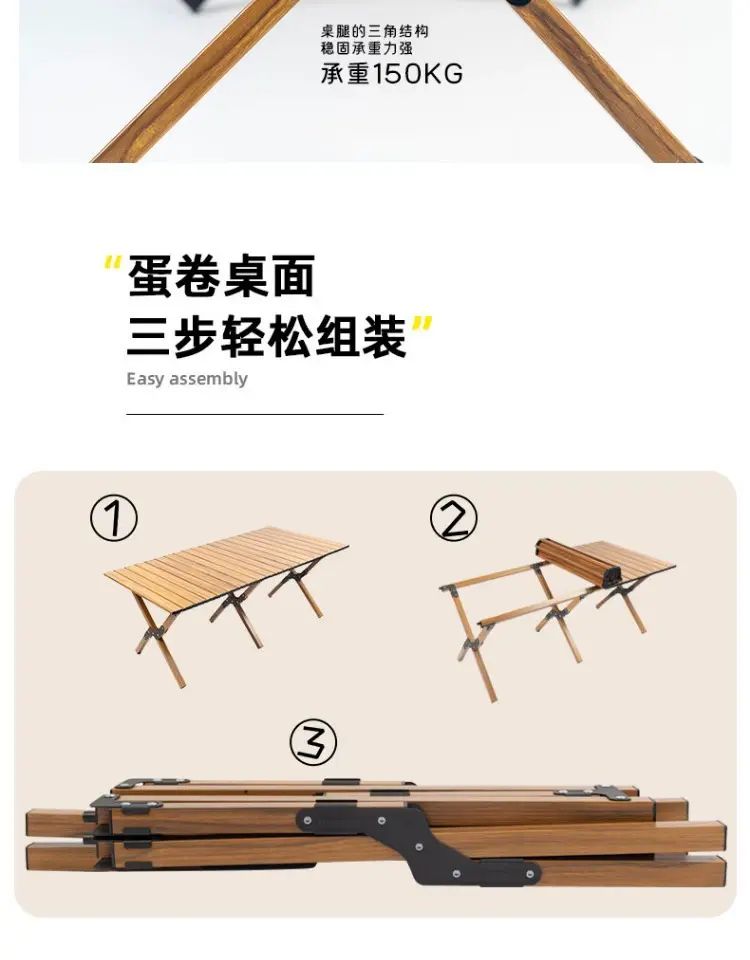 桌腿的三角结构
稳固承重力强
承重150KG

“蛋卷桌面
三步轻松组装”
Easy assembly

①

②

③