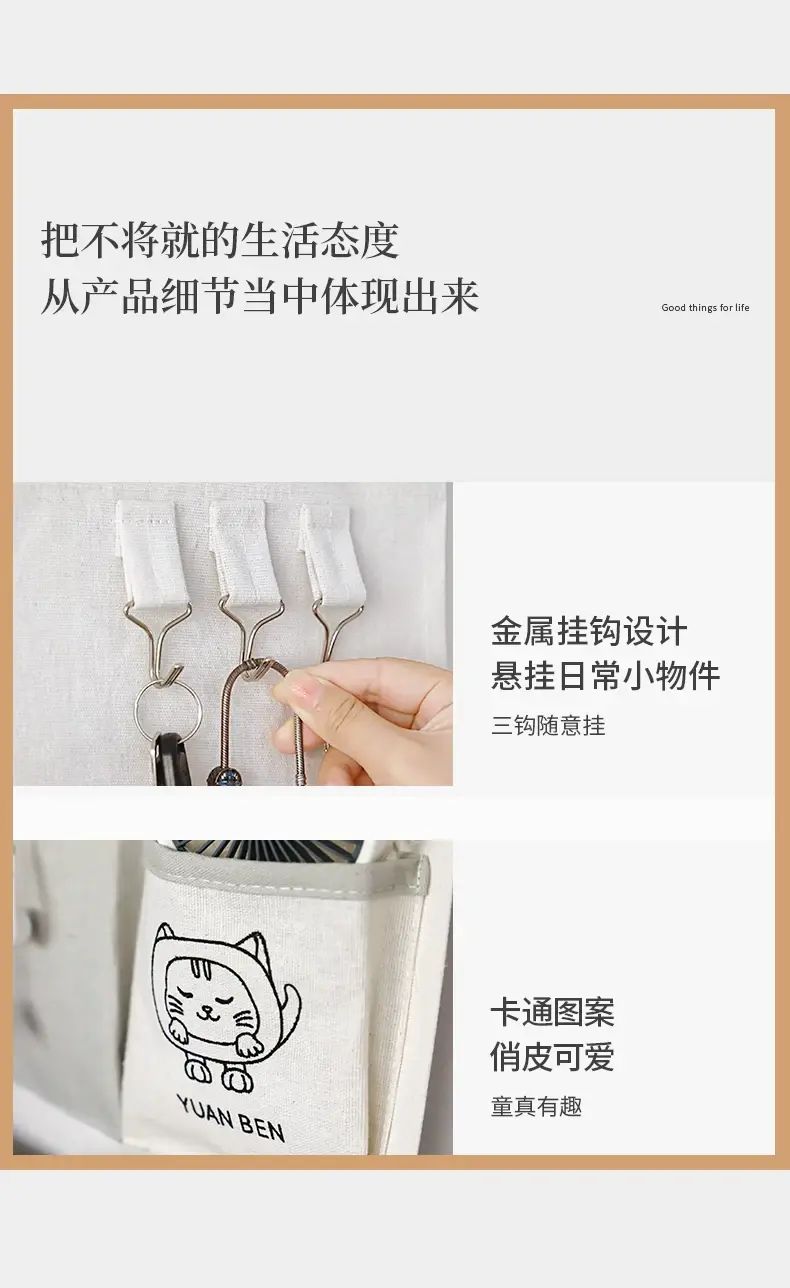 把不将就的生活态度
从产品细节当中体现出来

Good things for life

金属挂钩设计
悬挂日常小物件

三钩随意挂

YUAN BEN

卡通图案
俏皮可爱

童真有趣