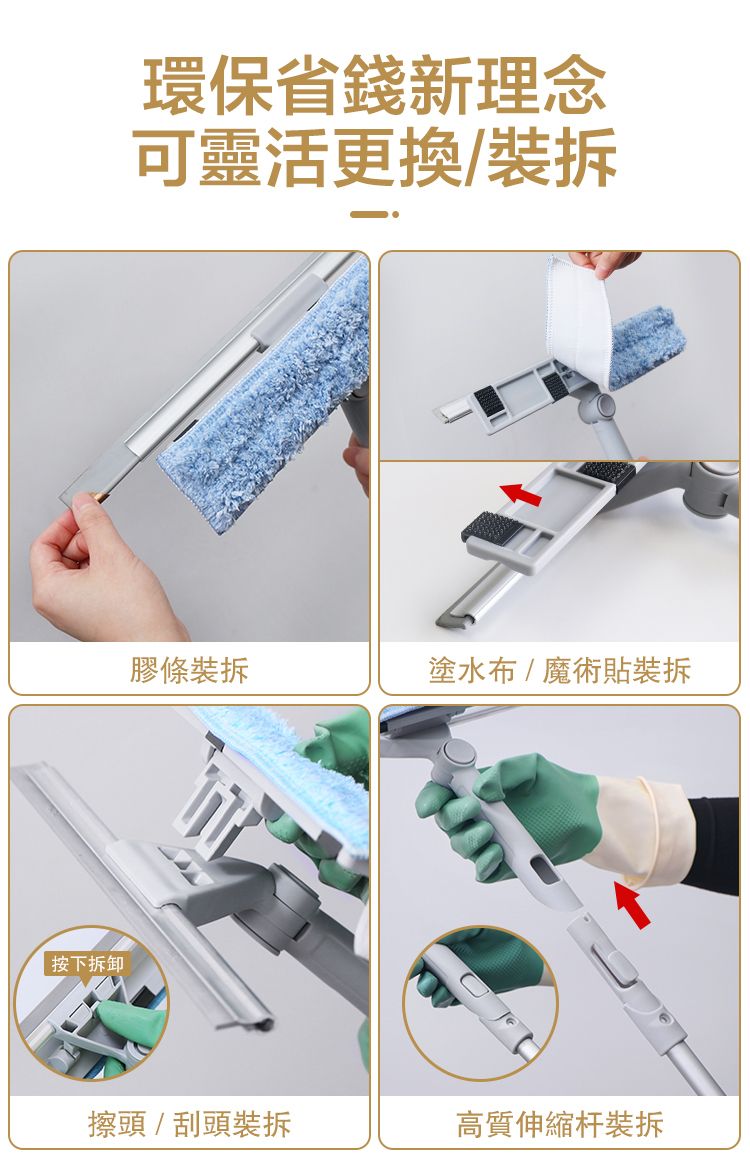 環保省錢新理念
可靈活更換/裝拆

膠條裝拆

塗水布 / 魔術貼裝拆

按下拆卸

擦頭 / 刮頭裝拆

高質伸縮杆裝拆