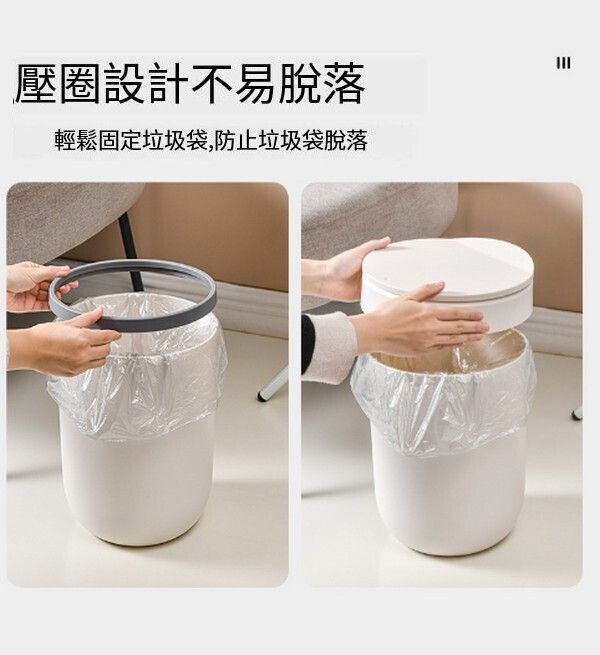 壓圈設計不易脫落

輕鬆固定垃圾袋,防止垃圾袋脫落