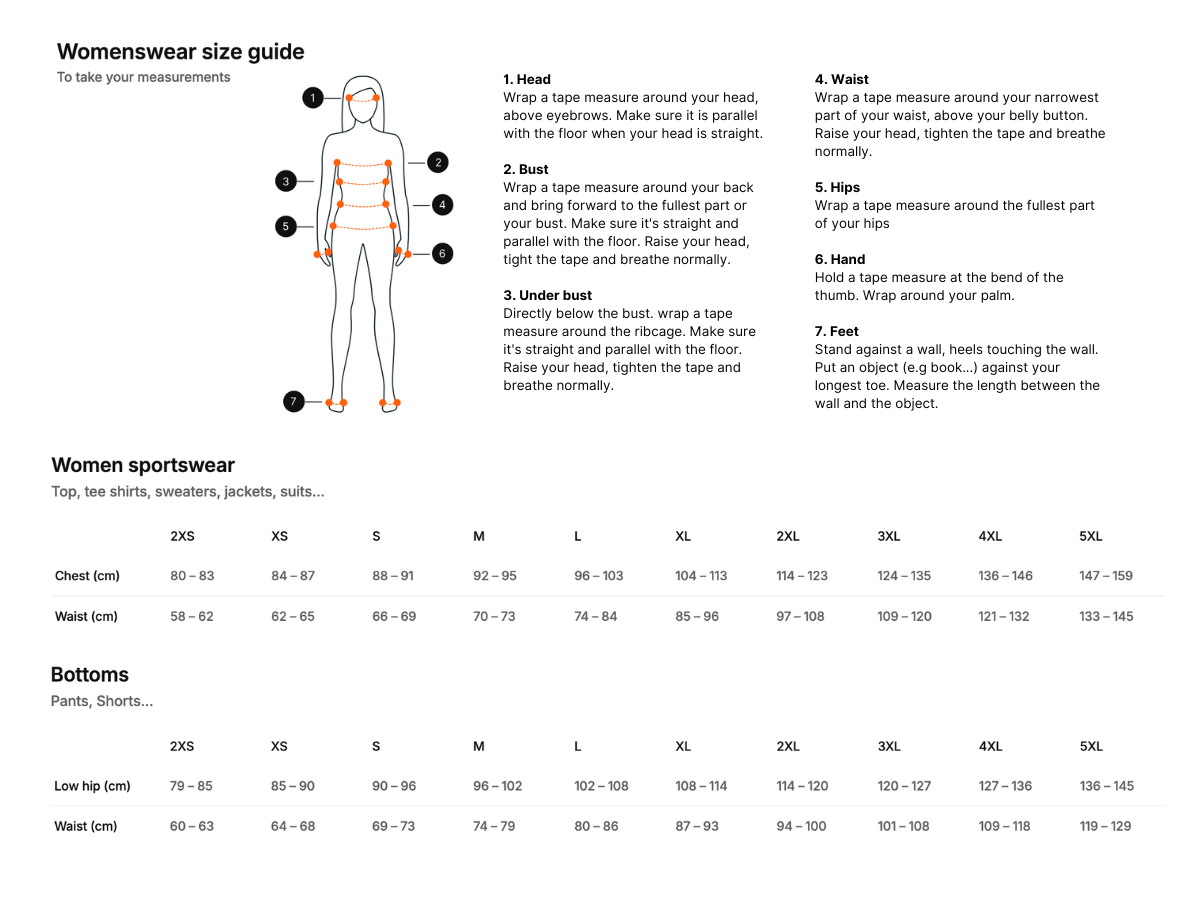 Womenswear size guide
To take your measurements

1
2
3
4
5
6
7

1. Head
Wrap a tape measure around your head, above eyebrows. Make sure it is parallel with the floor when your head is straight.

2. Bust
Wrap a tape measure around your back and bring forward to the fullest part or your bust. Make sure it's straight and parallel with the floor. Raise your head, tight the tape and breathe normally.

3. Under bust
Directly below the bust. wrap a tape measure around the ribcage. Make sure it's straight and parallel with the floor. Raise your head, tighten the tape and breathe normally.

4. Waist
Wrap a tape measure around your narrowest part of your waist, above your belly button. Raise your head, tighten the tape and breathe normally.

5. Hips
Wrap a tape measure around the fullest part of your hips

6. Hand
Hold a tape measure at the bend of the thumb. Wrap around your palm.

7. Feet
Stand against a wall, heels touching the wall. Put an object (e.g book...) against your longest toe. Measure the length between the wall and the object.

Women sportswear
Top, tee shirts, sweaters, jackets, suits...

| | 2XS | XS | S | M | L | XL | 2XL | 3XL | 4XL | 5XL |
|---|---|---|---|---|---|---|---|---|---|---|
| Chest (cm) | 80 – 83 | 84 – 87 | 88 – 91 | 92 – 95 | 96 – 103 | 104 – 113 | 114 – 123 | 124 – 135 | 136 – 146 | 147 – 159 |
| Waist (cm) | 58 – 62 | 62 – 65 | 66 – 69 | 70 – 73 | 74 – 84 | 85 – 96 | 97 – 108 | 109 – 120 | 121 – 132 | 133 – 145 |

Bottoms
Pants, Shorts...

| | 2XS | XS | S | M | L | XL | 2XL | 3XL | 4XL | 5XL |
|---|---|---|---|---|---|---|---|---|---|---|
| Low hip (cm) | 79 – 85 | 85 – 90 | 90 – 96 | 96 – 102 | 102 – 108 | 108 – 114 | 114 – 120 | 120 – 127 | 127 – 136 | 136 – 145 |
| Waist (cm) | 60 – 63 | 64 – 68 | 69 – 73 | 74 – 79 | 80 – 86 | 87 – 93 | 94 – 100 | 101 – 108 | 109 – 118 | 119 – 129 |