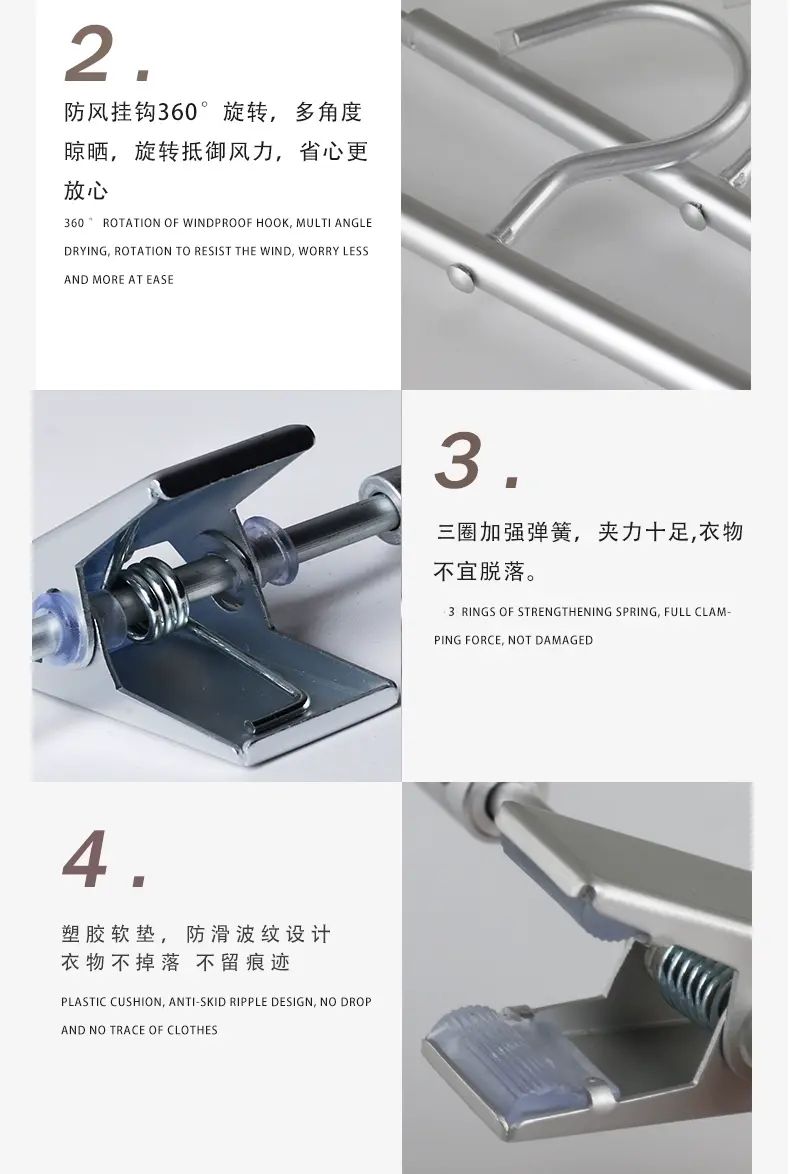 2.

防风挂钩360°旋转，多角度晾晒，旋转抵御风力，省心更放心

360° ROTATION OF WINDPROOF HOOK, MULTI ANGLE DRYING, ROTATION TO RESIST THE WIND, WORRY LESS AND MORE AT EASE

3.

三圈加强弹簧，夹力十足,衣物不宜脱落。

3 RINGS OF STRENGTHENING SPRING, FULL CLAMPING FORCE, NOT DAMAGED

4.

塑胶软垫，防滑波纹设计
衣物不掉落 不留痕迹

PLASTIC CUSHION, ANTI-SKID RIPPLE DESIGN, NO DROP AND NO TRACE OF CLOTHES