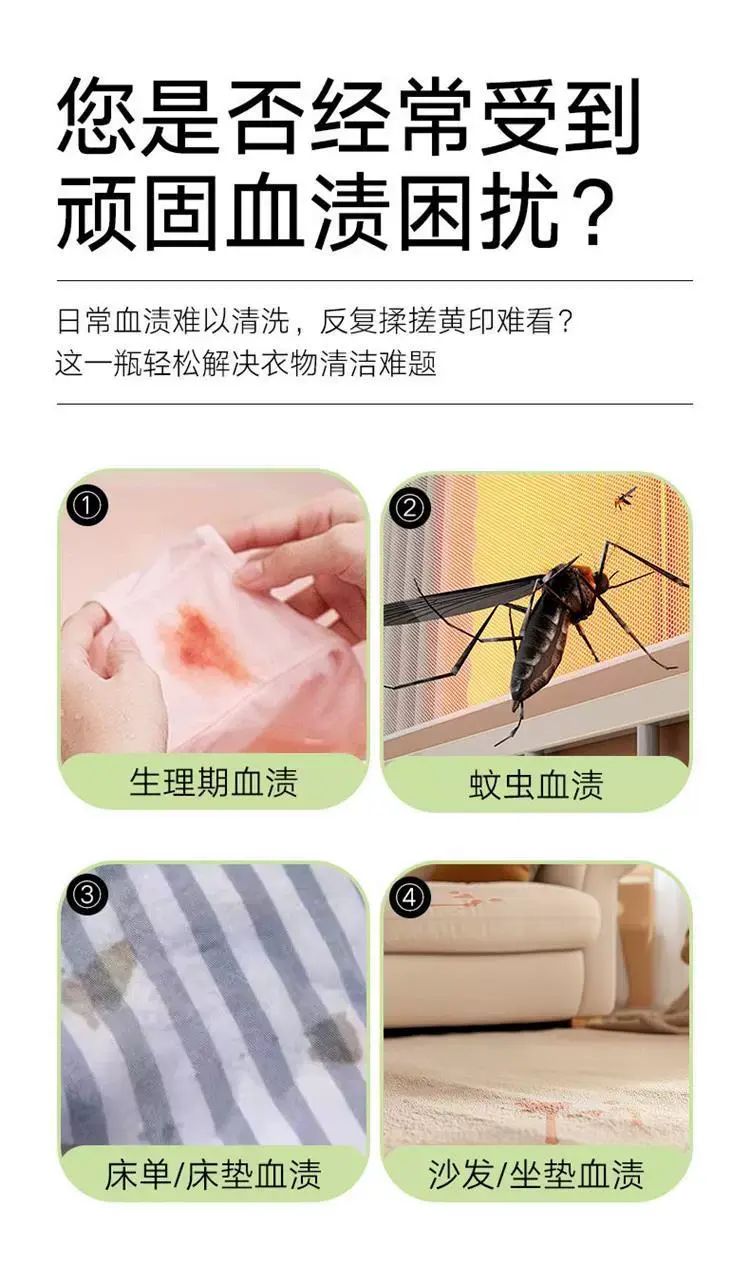 您是否经常受到顽固血渍困扰？

日常血渍难以清洗，反复揉搓黄印难看？
这一瓶轻松解决衣物清洁难题

①
生理期血渍

②
蚊虫血渍

③
床单/床垫血渍

④
沙发/坐垫血渍