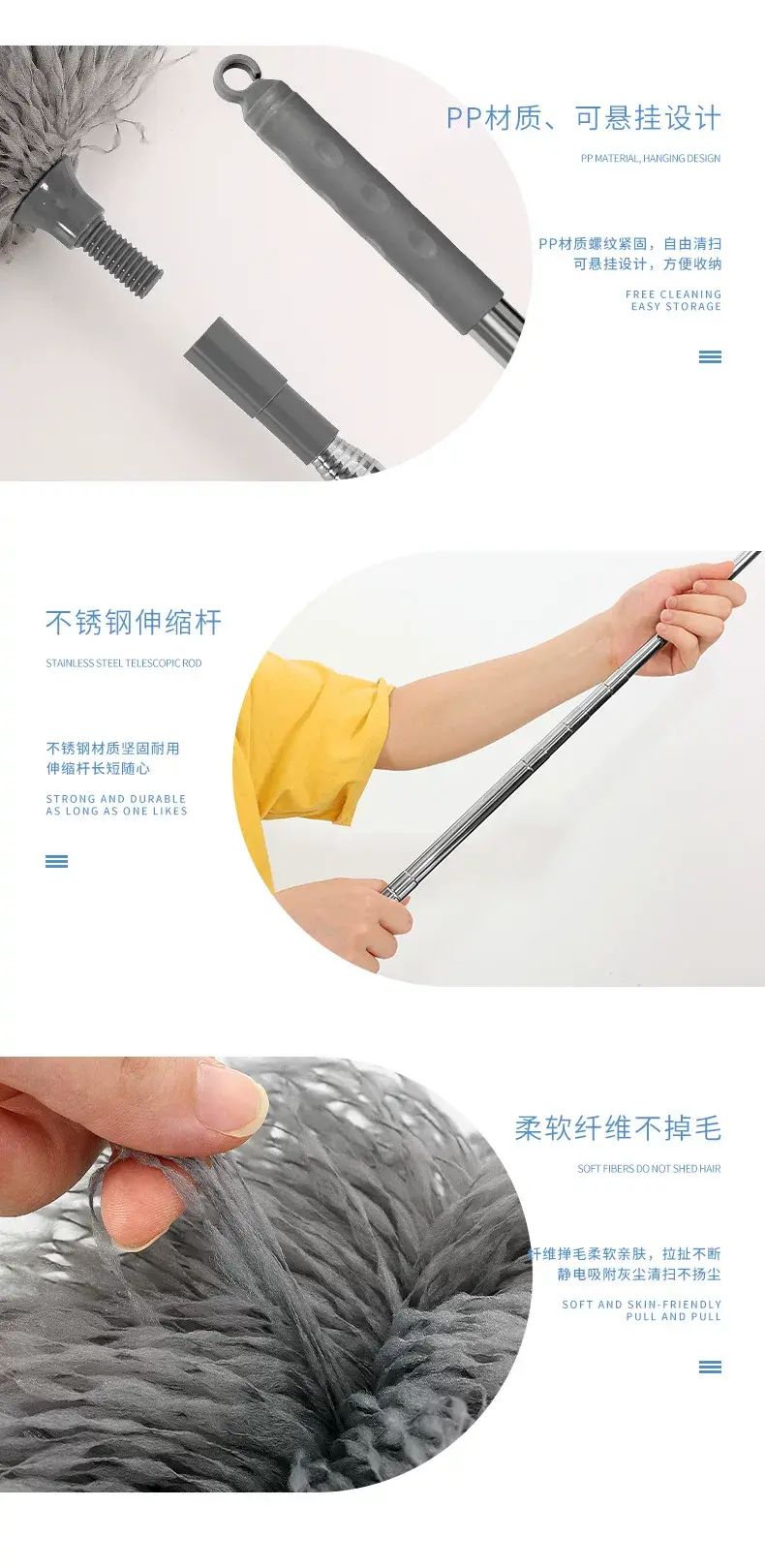 PP材质、可悬挂设计

PP MATERIAL, HANGING DESIGN

PP材质螺纹紧固，自由清扫
可悬挂设计，方便收纳

FREE CLEANING
EASY STORAGE

不锈钢伸缩杆

STAINLESS STEEL TELESCOPIC ROD

不锈钢材质坚固耐用
伸缩杆长短随心

STRONG AND DURABLE
AS LONG AS ONE LIKES

柔软纤维不掉毛

SOFT FIBERS DO NOT SHED HAIR

纤维掸毛柔软亲肤，拉扯不断
静电吸附灰尘清扫不扬尘

SOFT AND SKIN-FRIENDLY
PULL AND PULL