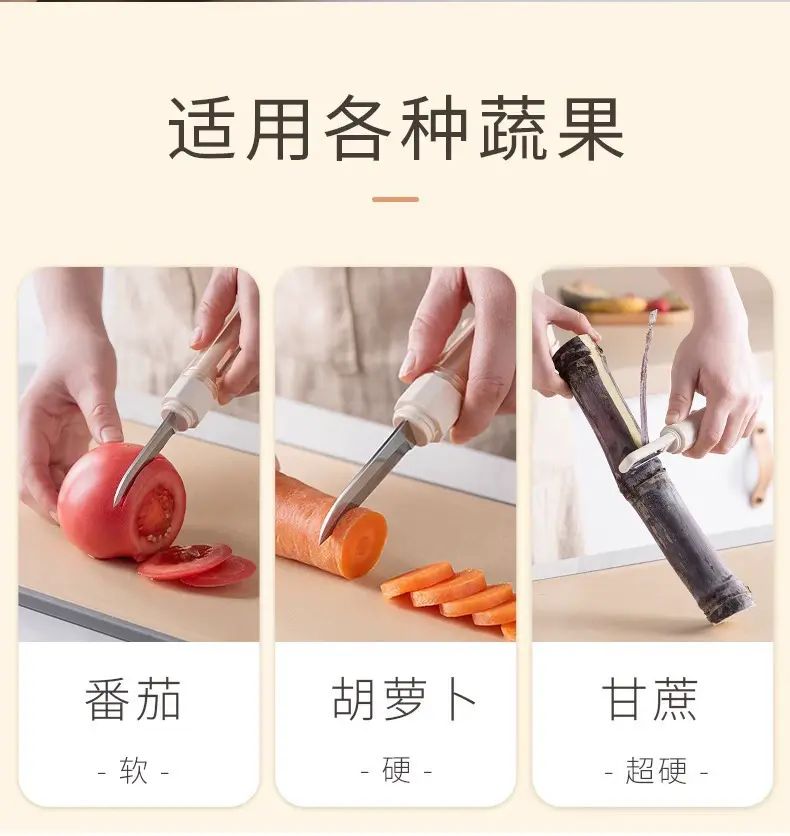 适用各种蔬果

番茄
- 软 -

胡萝卜
- 硬 -

甘蔗
- 超硬 -