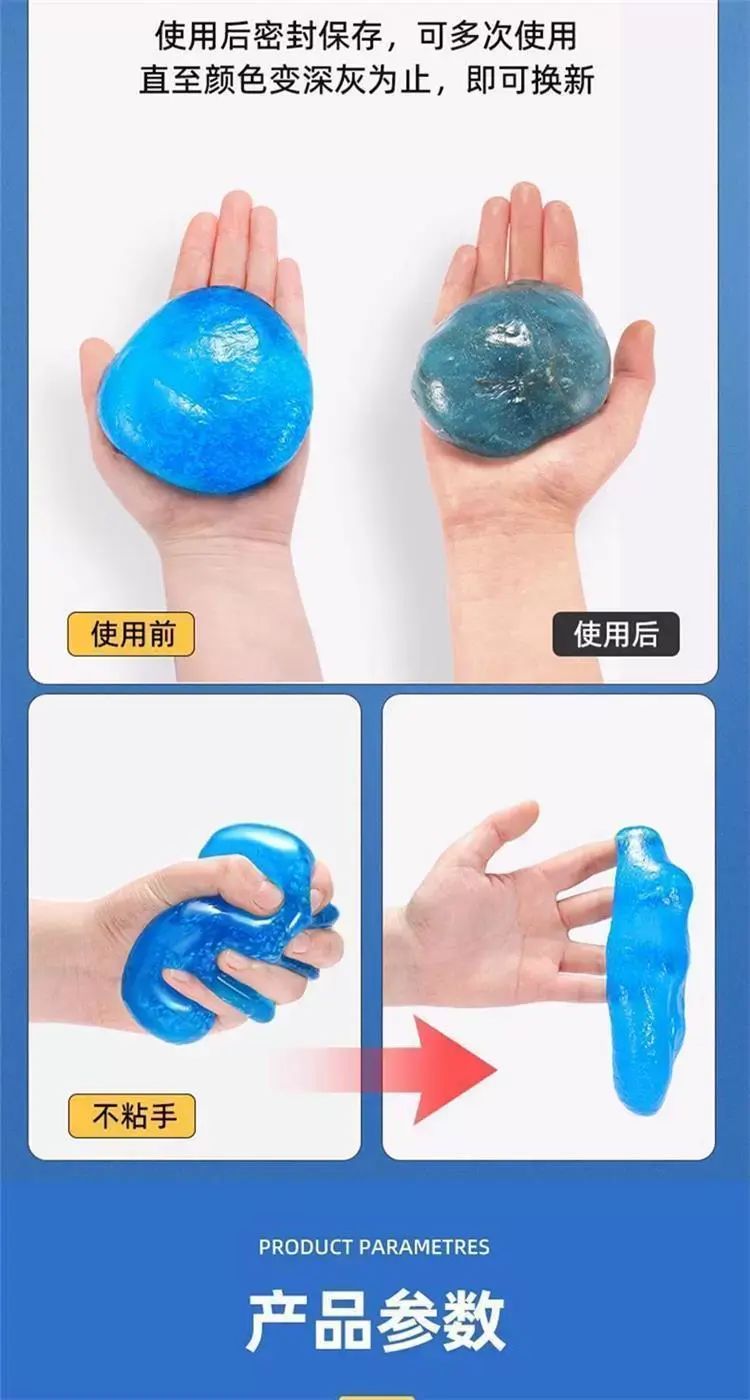 使用后密封保存，可多次使用
直至颜色变深灰为止，即可换新

使用前

使用后

不粘手

PRODUCT PARAMETRES

产品参数