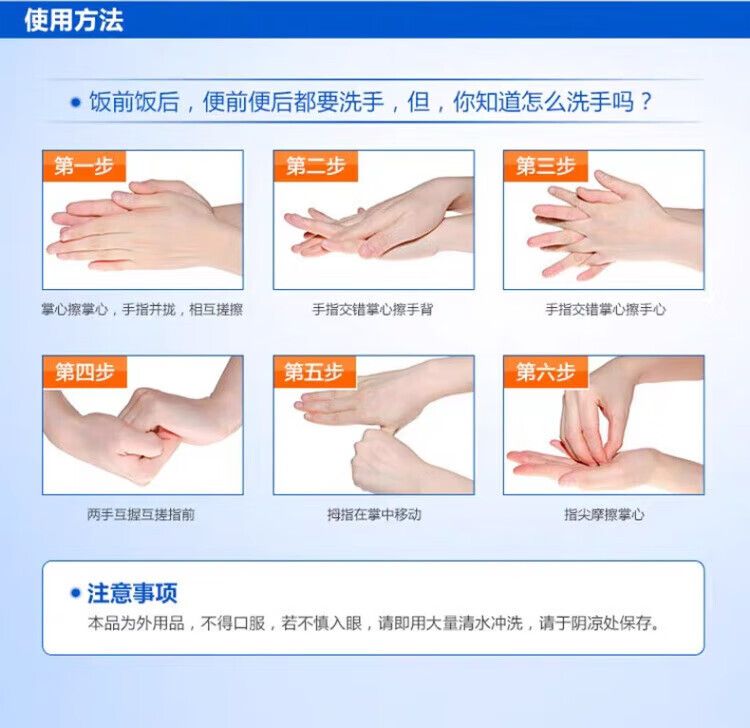 使用方法

• 饭前饭后，便前便后都要洗手，但，你知道怎么洗手吗？

第一步

掌心擦掌心，手指并拢，相互搓擦

第二步

手指交错掌心擦手背

第三步

手指交错掌心擦手心

第四步

两手互握互搓指前

第五步

拇指在掌中移动

第六步

指尖摩擦掌心

• 注意事项

本品为外用品，不得口服，若不慎入眼，请即用大量清水冲洗，请于阴凉处保存。