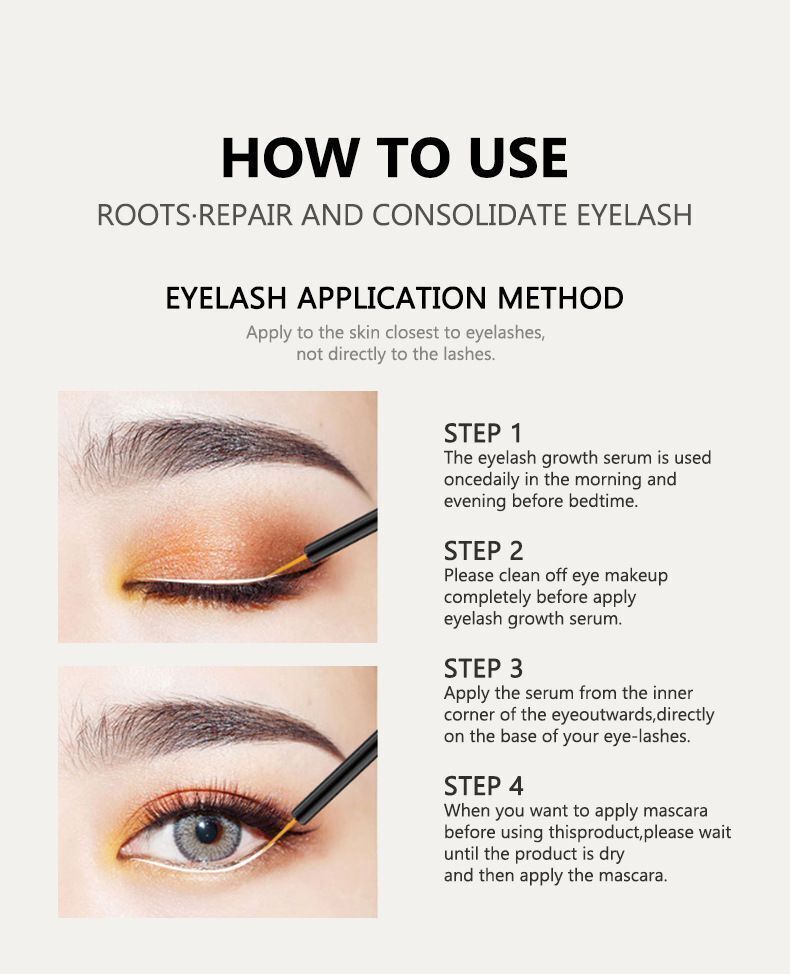 HOW TO USE

ROOTS·REPAIR AND CONSOLIDATE EYELASH

EYELASH APPLICATION METHOD

Apply to the skin closest to eyelashes, not directly to the lashes.

STEP 1
The eyelash growth serum is used oncedaily in the morning and evening before bedtime.

STEP 2
Please clean off eye makeup completely before apply eyelash growth serum.

STEP 3
Apply the serum from the inner corner of the eyeoutwards,directly on the base of your eye-lashes.

STEP 4
When you want to apply mascara before using thisproduct,please wait until the product is dry and then apply the mascara.