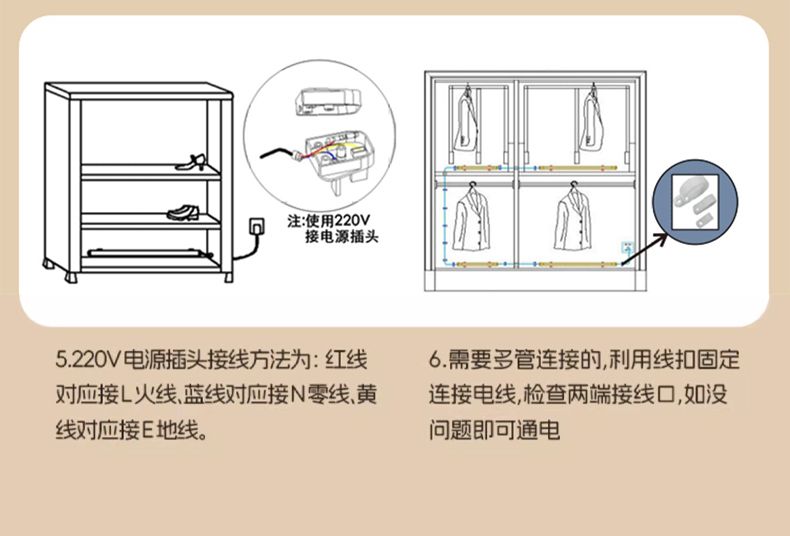 注:使用220V接电源插头

5.220V电源插头接线方法为：红线对应接L火线、蓝线对应接N零线、黄线对应接E地线。

6.需要多管连接的,利用线扣固定连接电线,检查两端接线口,如没问题即可通电