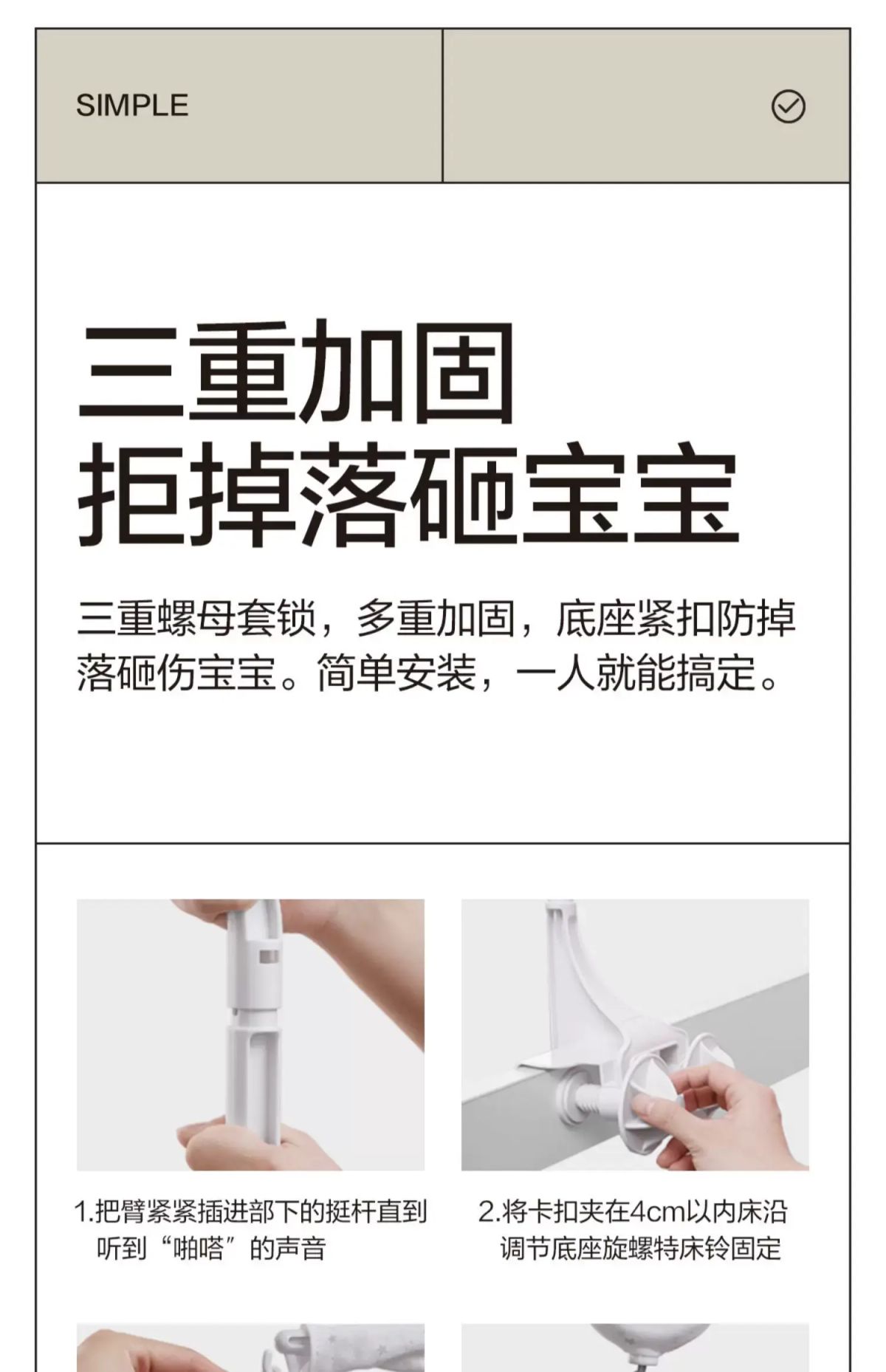 SIMPLE

三重加固
拒掉落砸宝宝

三重螺母套锁，多重加固，底座紧扣防掉落砸伤宝宝。简单安装，一人就能搞定。

1.把臂紧紧插进部下的挺杆直到听到“啪嗒”的声音

2.将卡扣夹在4cm以内床沿调节底座旋螺特床铃固定