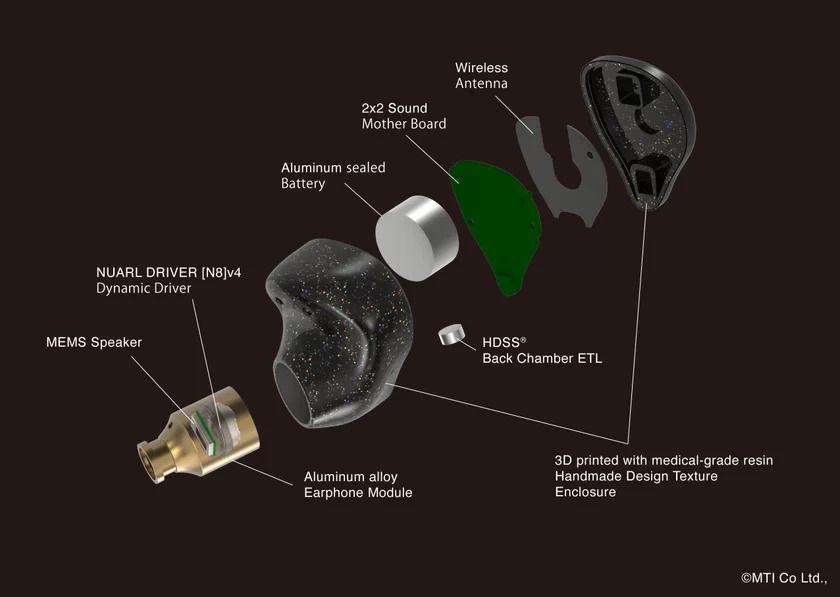 Wireless Antenna

2x2 Sound Mother Board

Aluminum sealed Battery

NUARL DRIVER [N8]v4 Dynamic Driver

MEMS Speaker

HDSS® Back Chamber ETL

Aluminum alloy Earphone Module

3D printed with medical-grade resin Handmade Design Texture Enclosure

©MTI Co Ltd.,