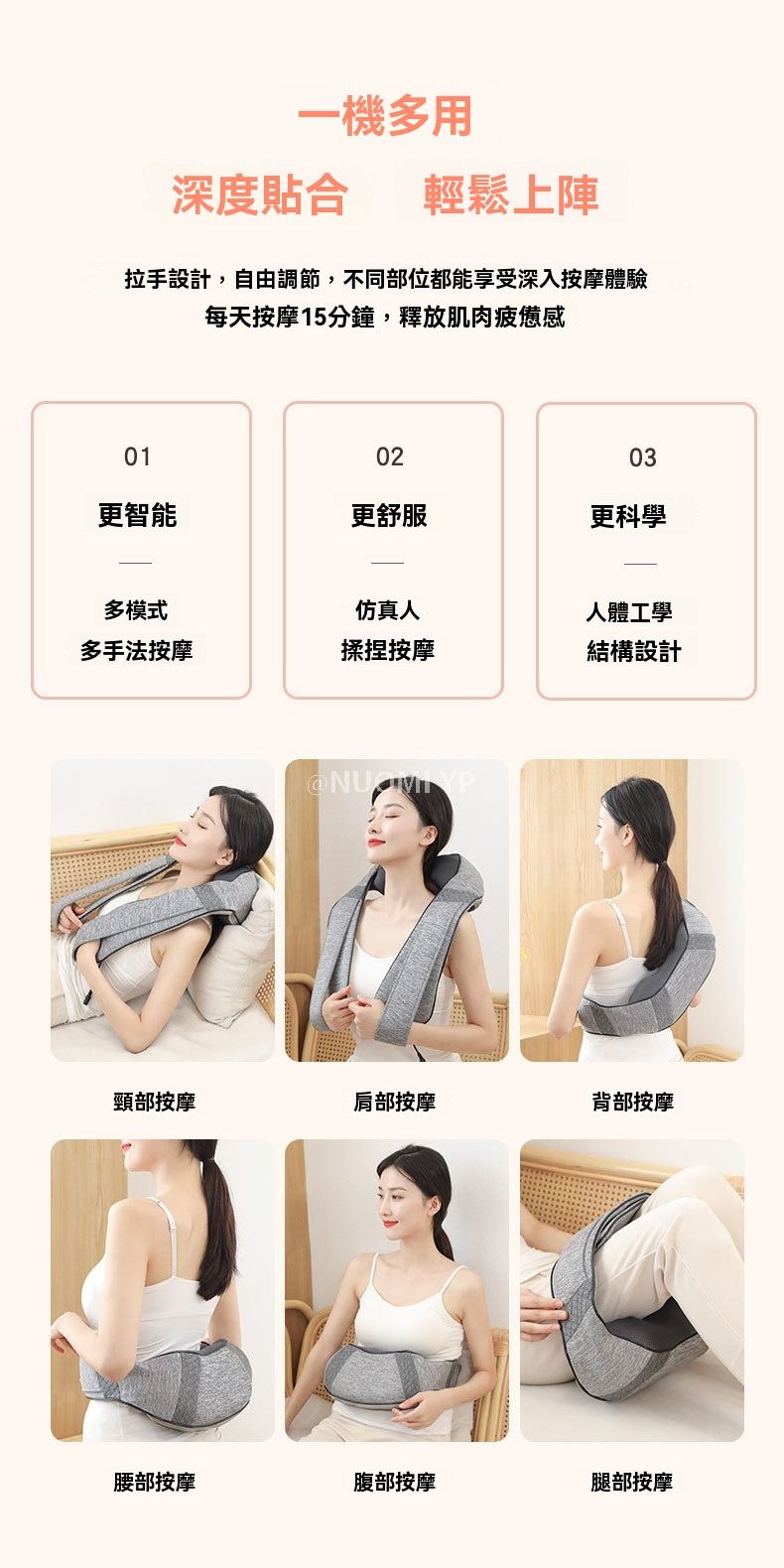 一機多用

深度貼合　輕鬆上陣

拉手設計，自由調節，不同部位都能享受深入按摩體驗
每天按摩15分鐘，釋放肌肉疲憊感

01
更智能
多模式
多手法按摩

02
更舒服
仿真人
揉捏按摩

03
更科學
人體工學
結構設計

@NUOMI.YP

頸部按摩　肩部按摩　背部按摩

腰部按摩　腹部按摩　腿部按摩