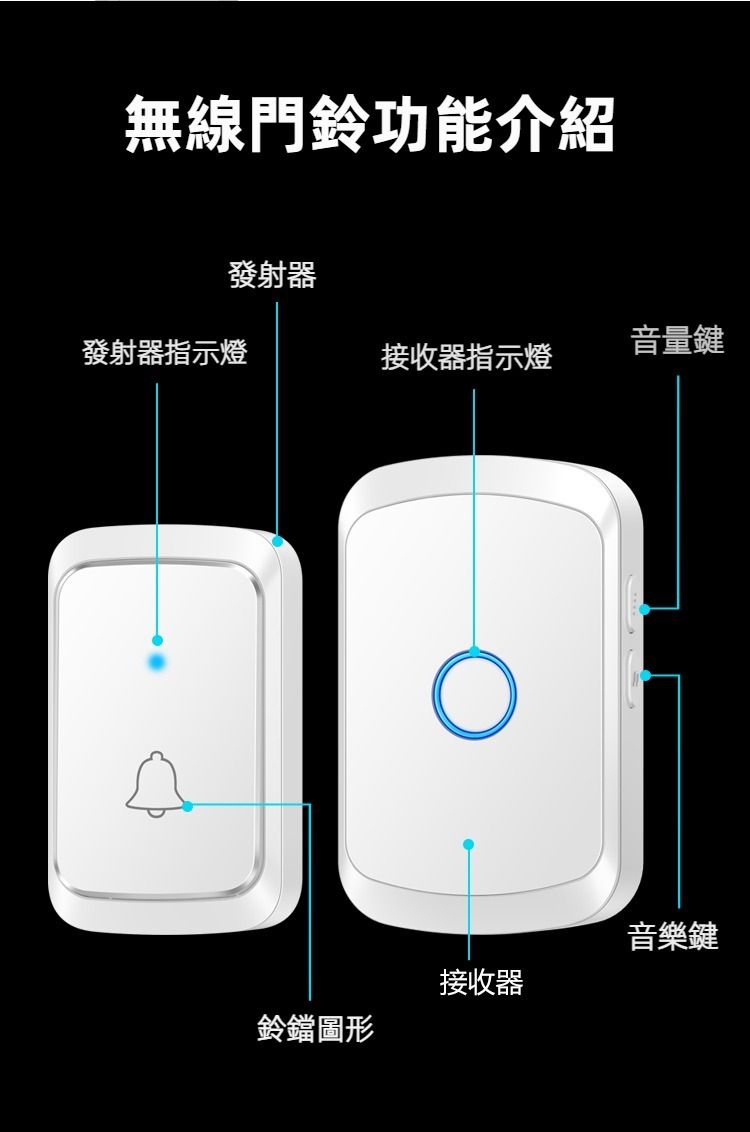 無線門鈴功能介紹

發射器

發射器指示燈

接收器指示燈

音量鍵

音樂鍵

接收器

鈴鐺圖形