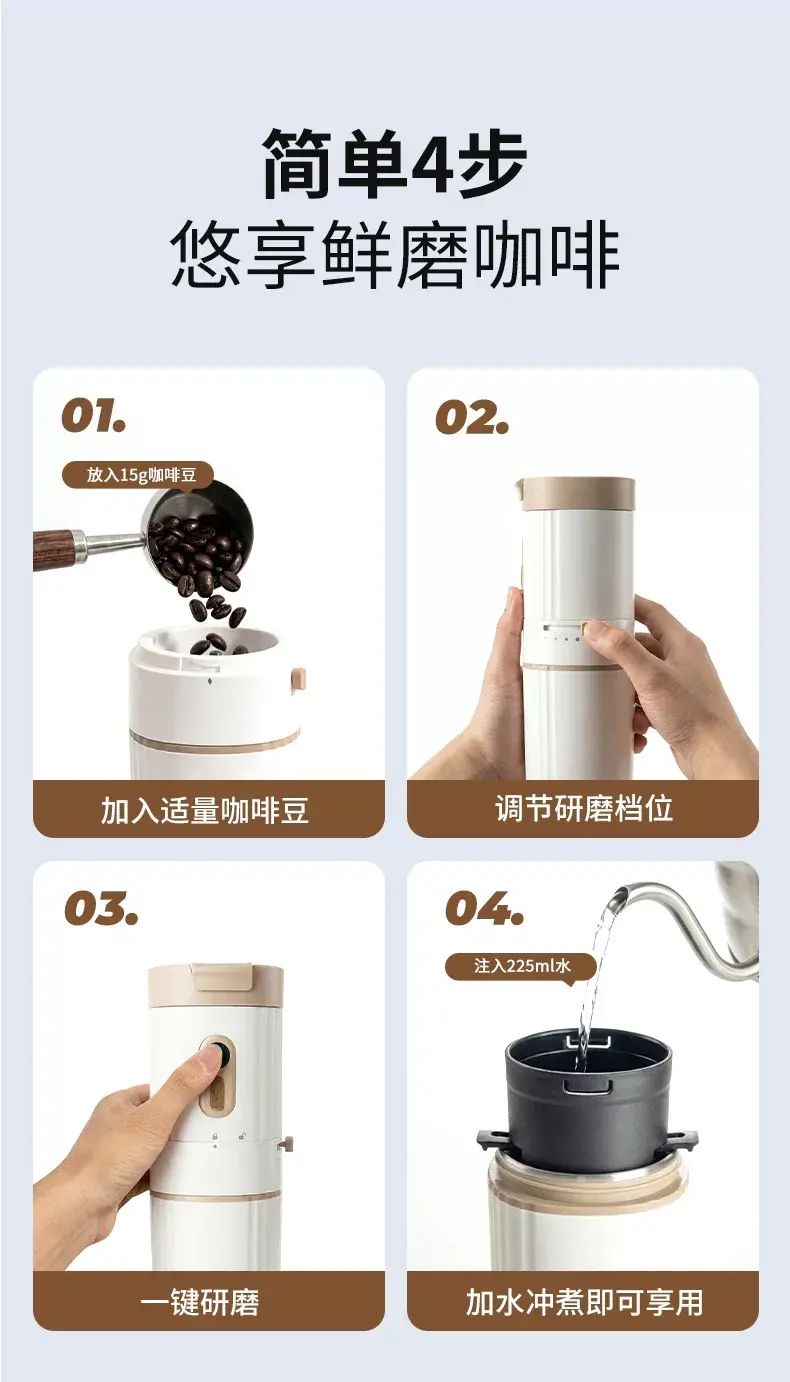 简单4步
悠享鲜磨咖啡

01.
放入15g咖啡豆
加入适量咖啡豆

02.
调节研磨档位

03.
一键研磨

04.
注入225ml水
加水冲煮即可享用