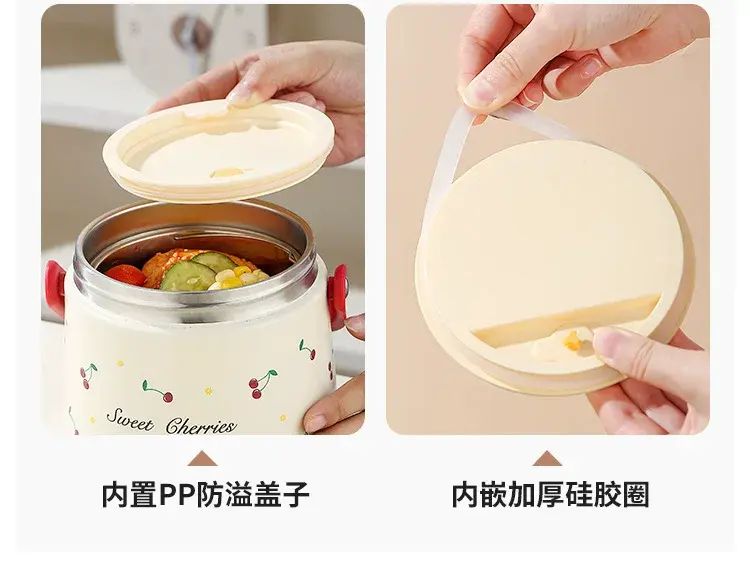 Sweet Cherries

内置PP防溢盖子

内嵌加厚硅胶圈