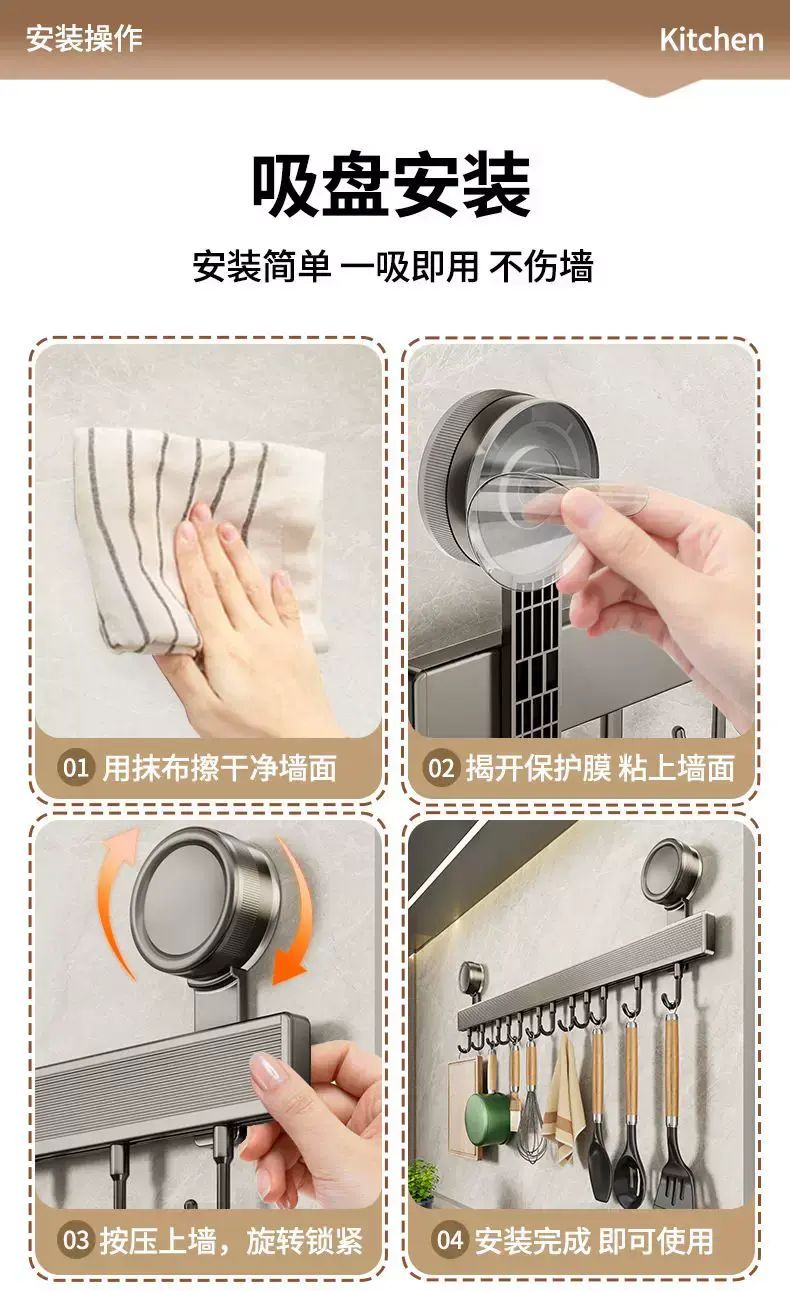 安装操作

Kitchen

吸盘安装

安装简单 一吸即用 不伤墙

01 用抹布擦干净墙面

02 揭开保护膜 粘上墙面

03 按压上墙，旋转锁紧

04 安装完成 即可使用