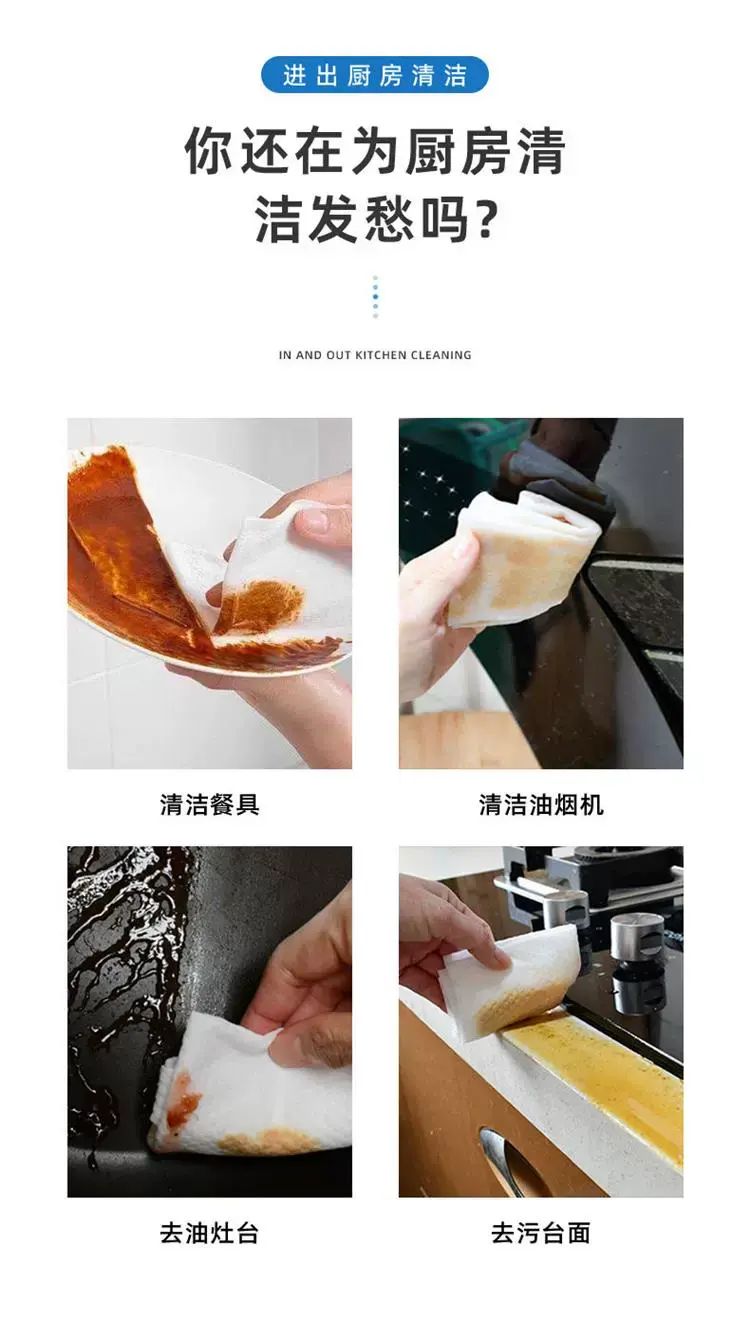 进出厨房清洁

你还在为厨房清洁发愁吗？

IN AND OUT KITCHEN CLEANING

清洁餐具

清洁油烟机

去油灶台

去污台面