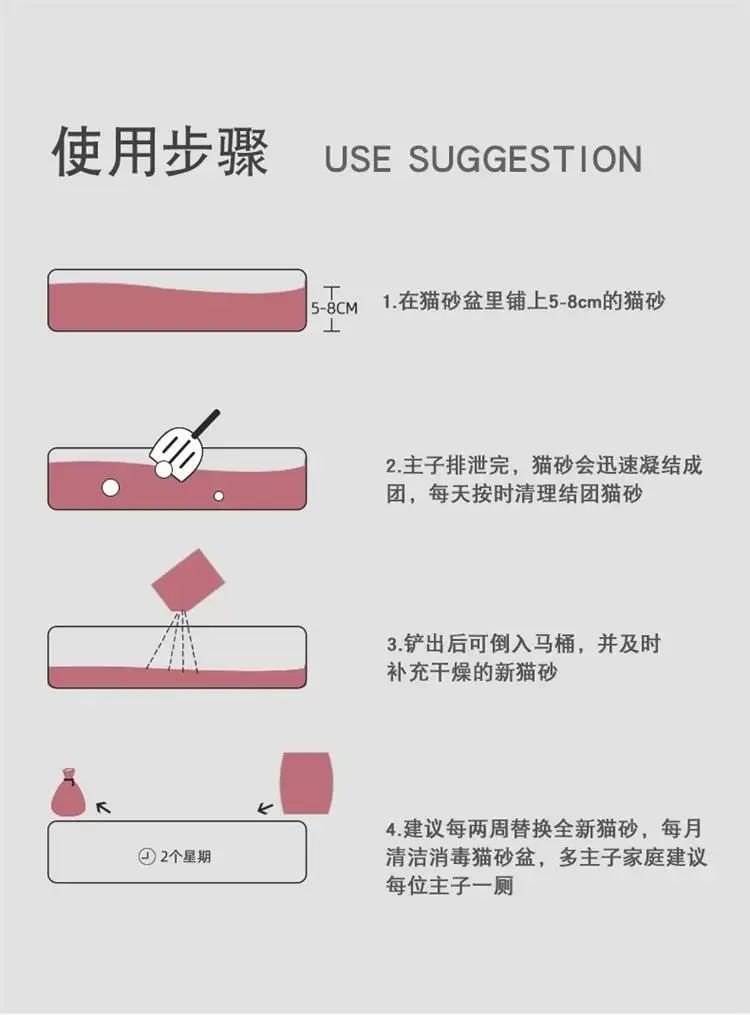 使用步骤 USE SUGGESTION

5-8CM

1.在猫砂盆里铺上5-8cm的猫砂

2.主子排泄完，猫砂会迅速凝结成团，每天按时清理结团猫砂

3.铲出后可倒入马桶，并及时补充干燥的新猫砂

2个星期

4.建议每两周替换全新猫砂，每月清洁消毒猫砂盆，多主子家庭建议每位主子一厕