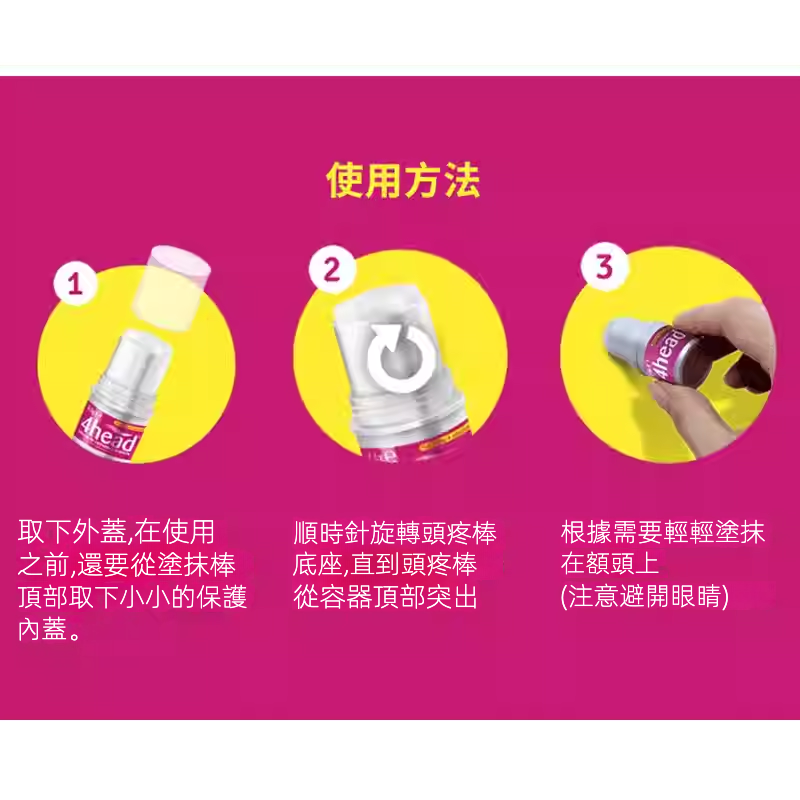 使用方法

1

4head

取下外蓋,在使用之前,還要從塗抹棒頂部取下小小的保護內蓋。

2

順時針旋轉頭疼棒底座,直到頭疼棒從容器頂部突出

3

4head

根據需要輕輕塗抹在額頭上
(注意避開眼睛)