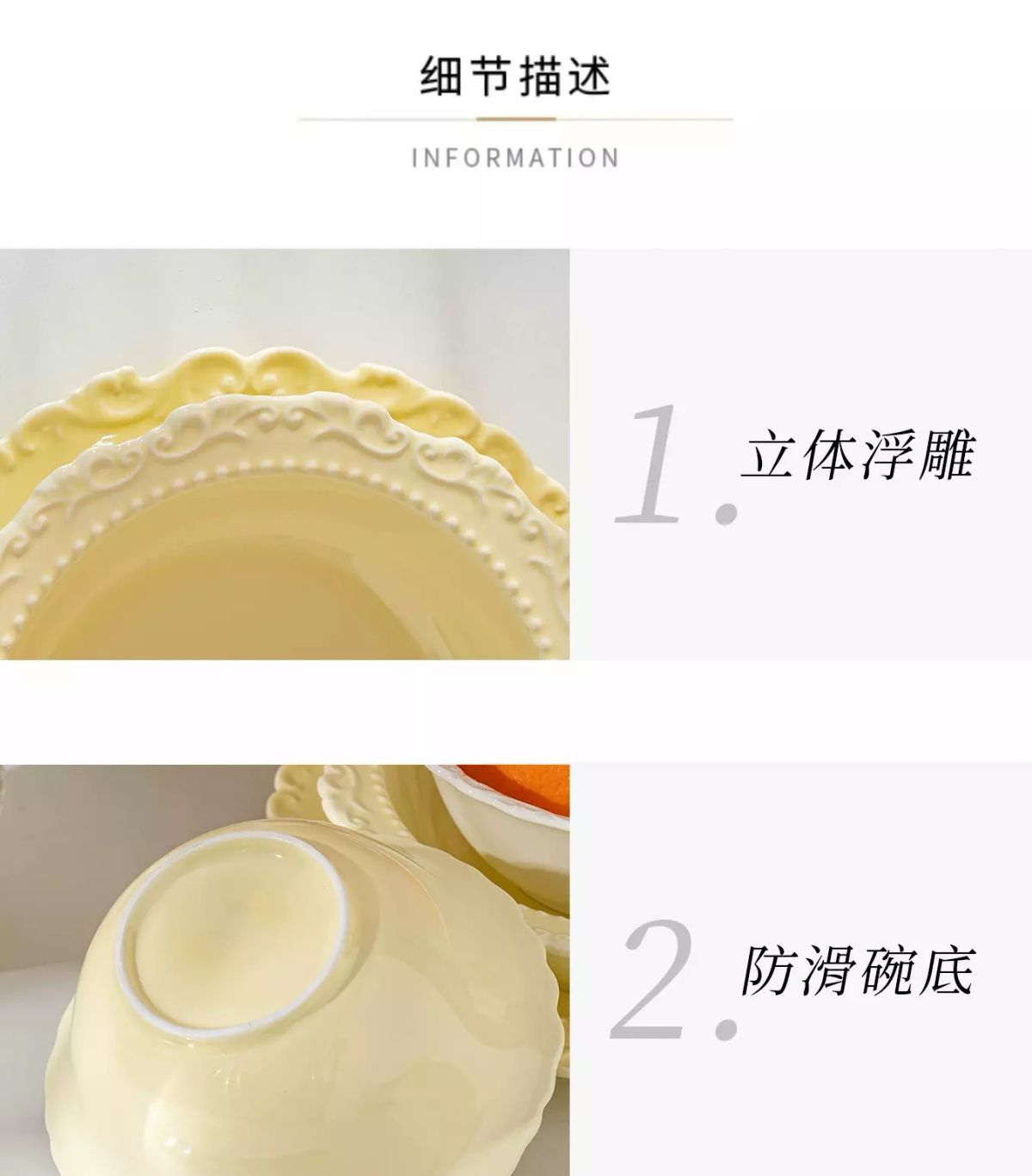 细节描述

INFORMATION

1. 立体浮雕

2. 防滑碗底