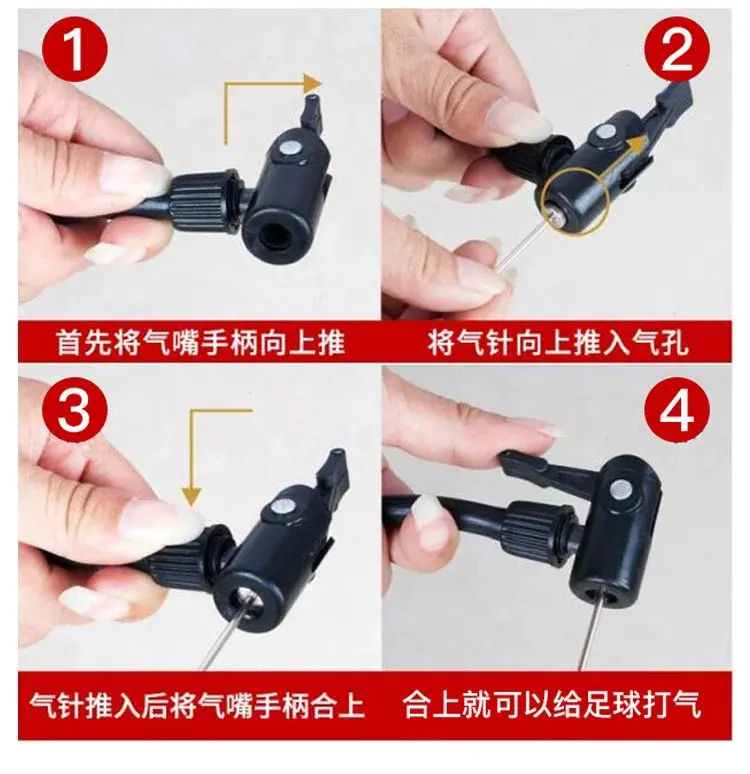 1

首先将气嘴手柄向上推

2

将气针向上推入气孔

3

气针推入后将气嘴手柄合上

4

合上就可以给足球打气