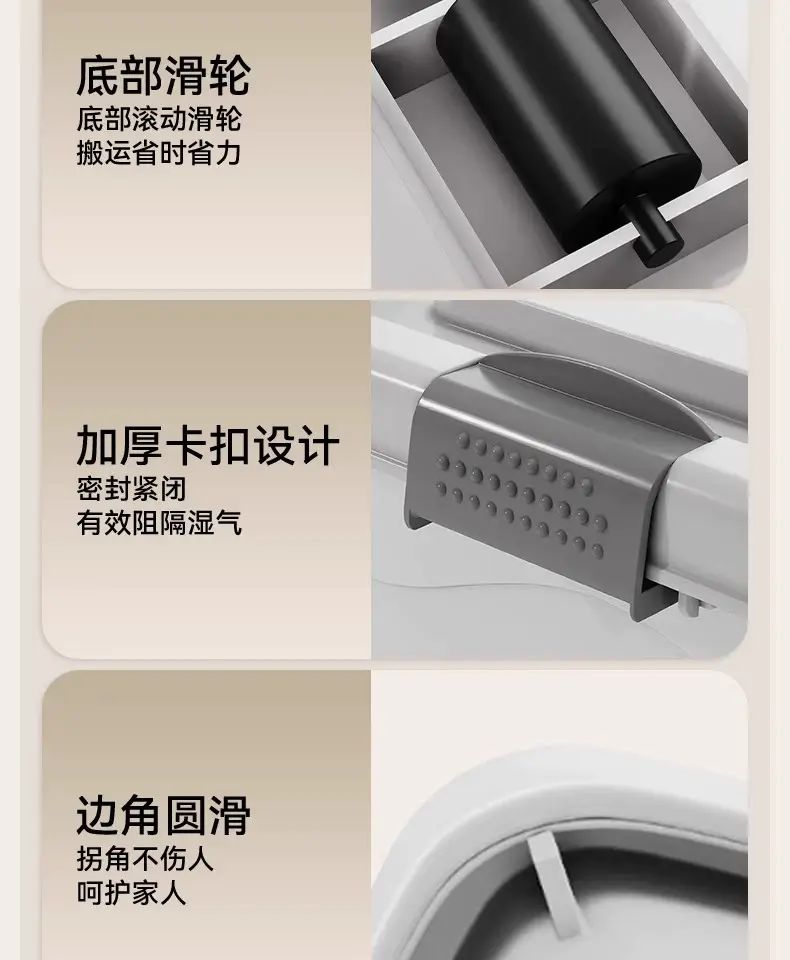 底部滑轮
底部滚动滑轮
搬运省时省力

加厚卡扣设计
密封紧闭
有效阻隔湿气

边角圆滑
拐角不伤人
呵护家人