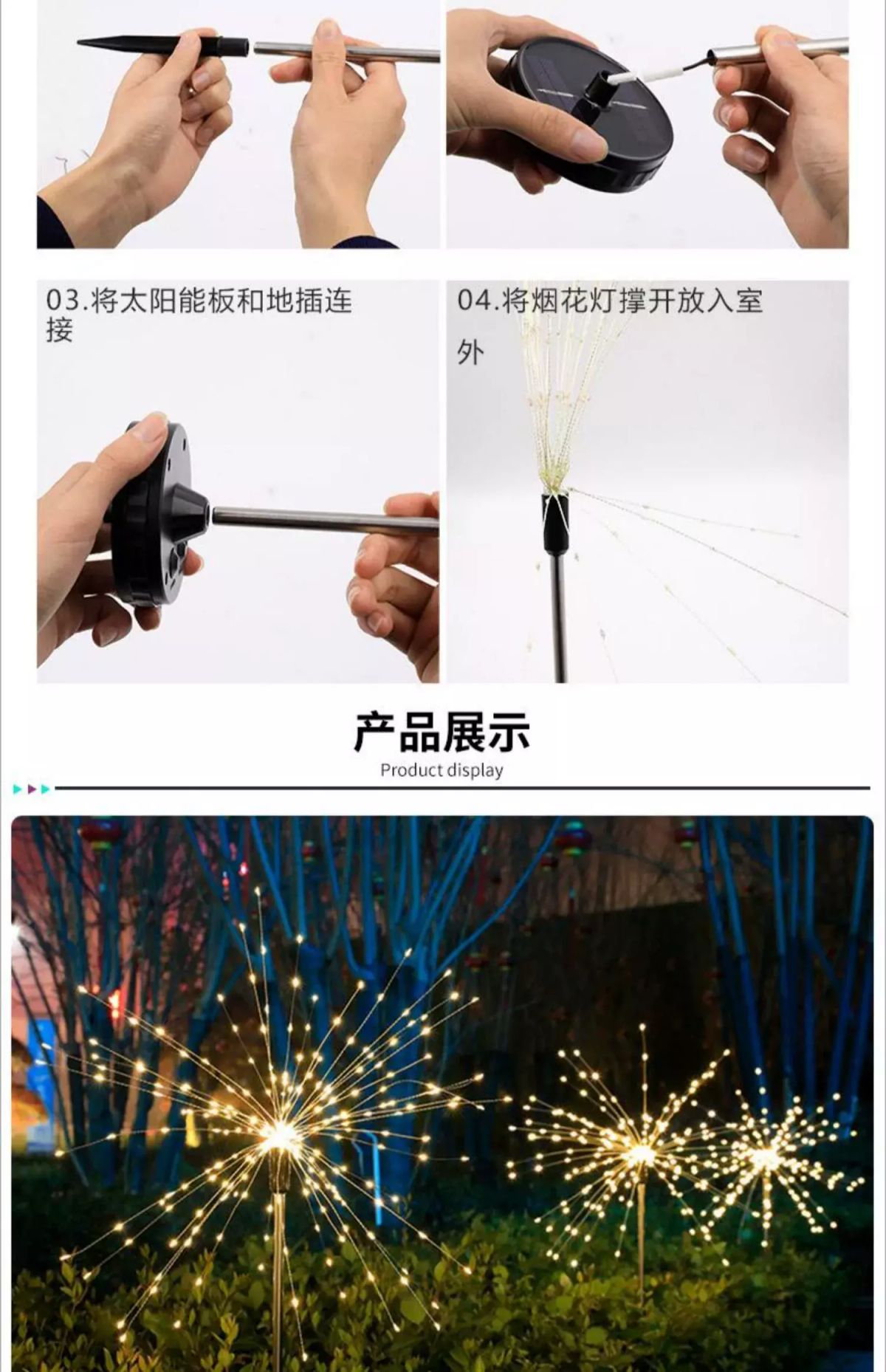 03.将太阳能板和地插连接

04.将烟花灯撑开放入室外

产品展示

Product display