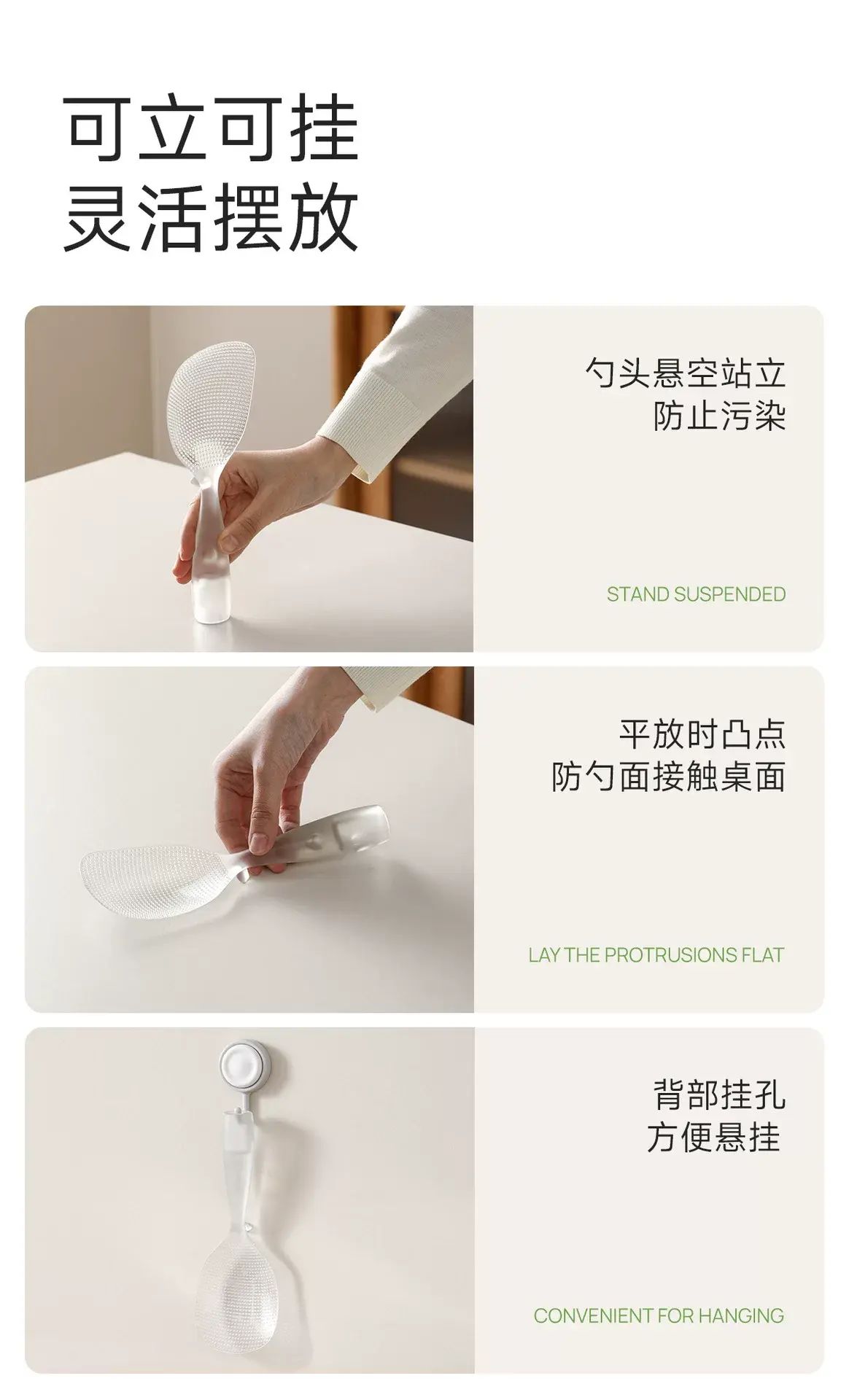 可立可挂
灵活摆放

勺头悬空站立
防止污染

STAND SUSPENDED

平放时凸点
防勺面接触桌面

LAY THE PROTRUSIONS FLAT

背部挂孔
方便悬挂

CONVENIENT FOR HANGING