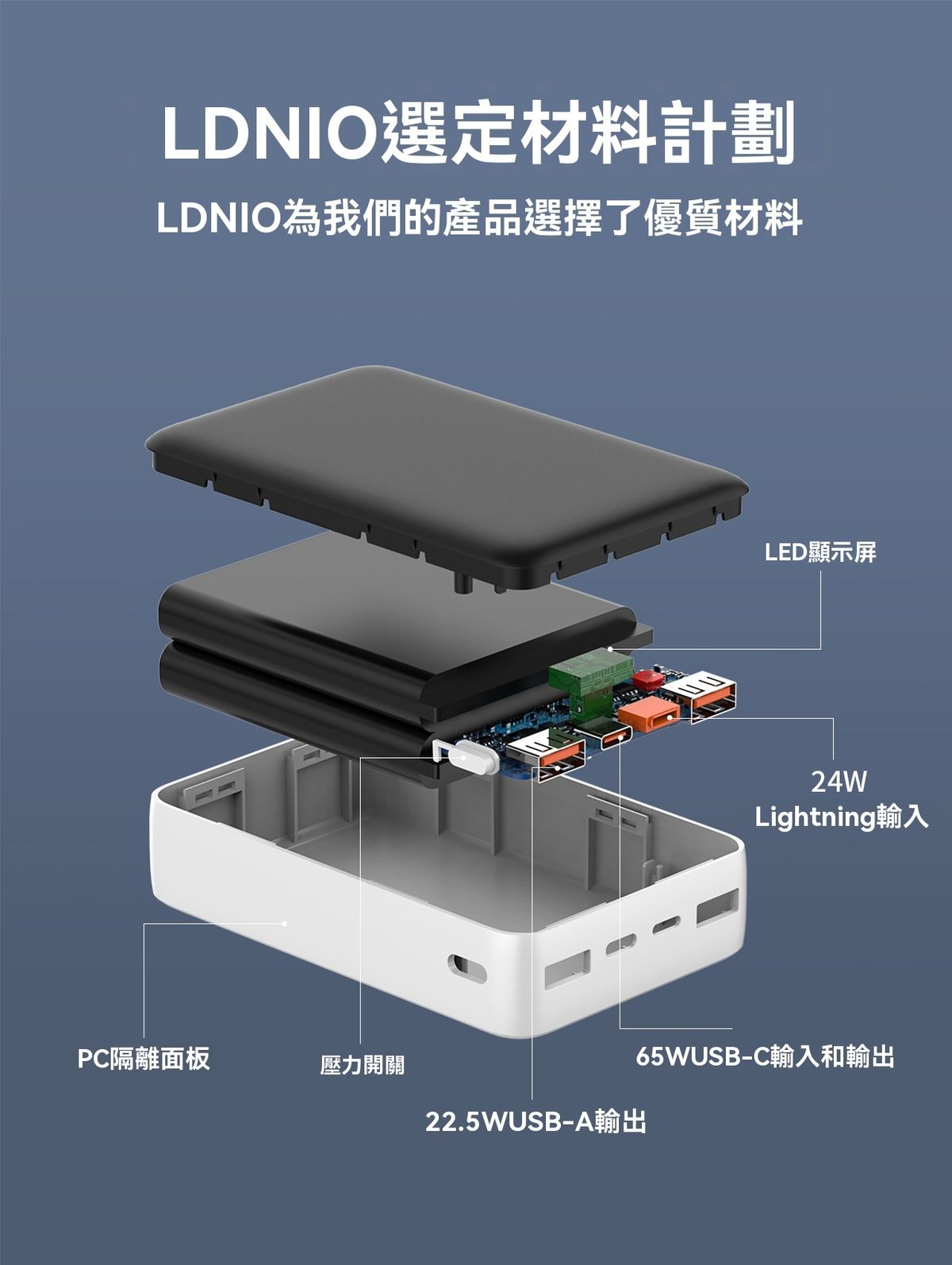 LDNIO選定材料計劃

LDNIO為我們的產品選擇了優質材料

LED顯示屏

24W
Lightning輸入

PC隔離面板

壓力開關

65WUSB-C輸入和輸出

22.5WUSB-A輸出