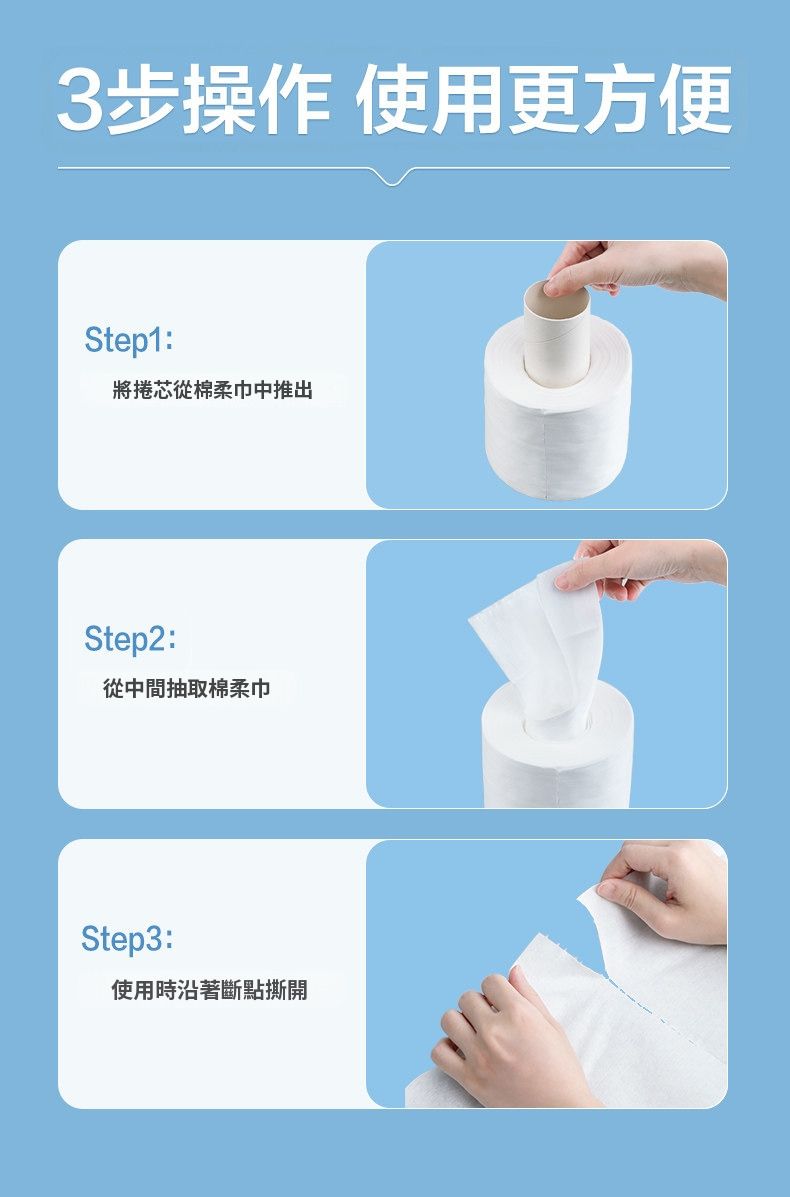 3步操作 使用更方便

Step1:

將捲芯從棉柔巾中推出

Step2:

從中間抽取棉柔巾

Step3:

使用時沿著斷點撕開