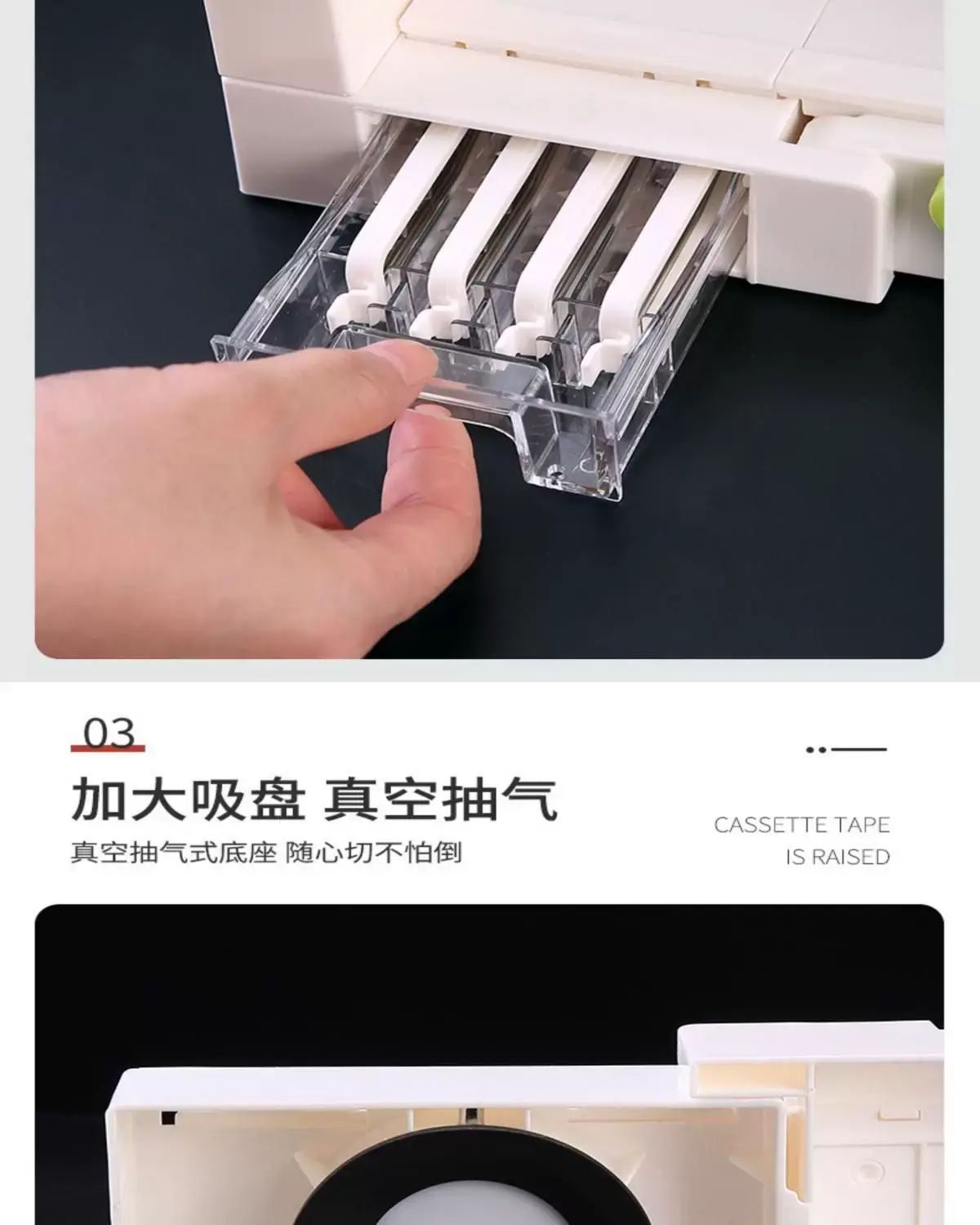 03

加大吸盘 真空抽气

真空抽气式底座 随心切不怕倒

CASSETTE TAPE IS RAISED