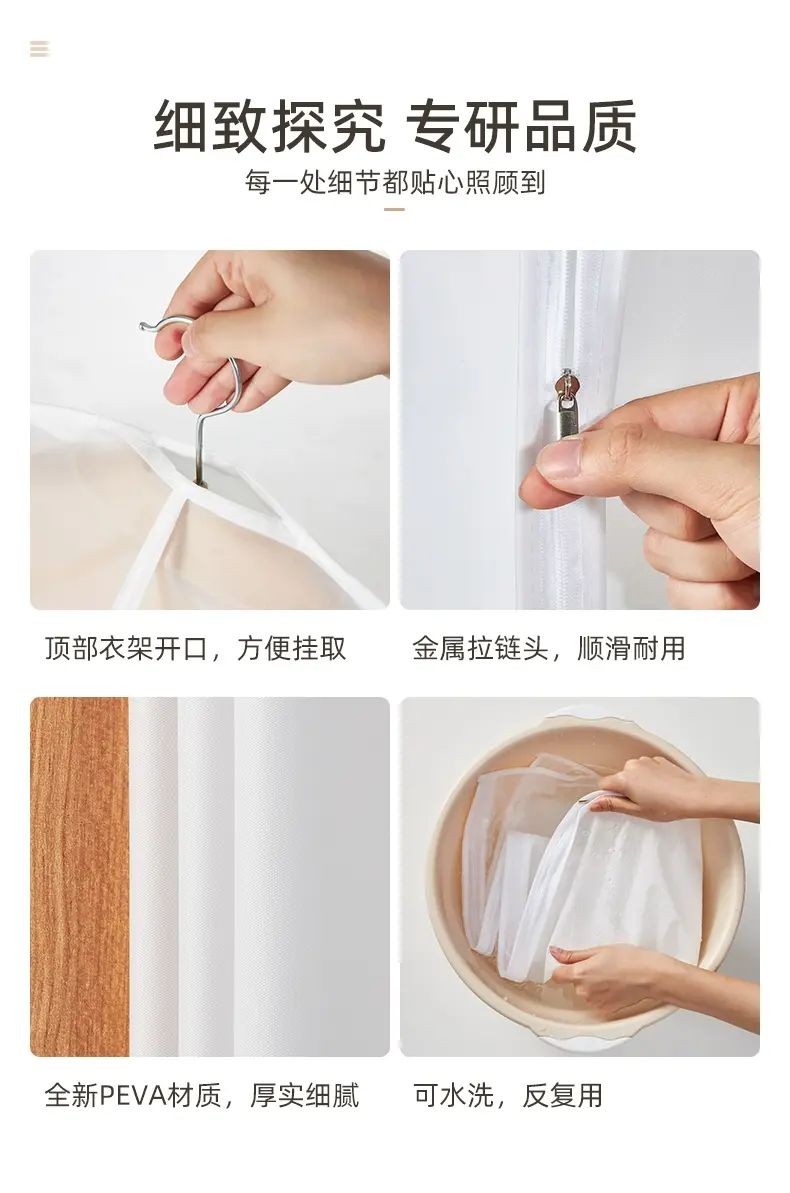 细致探究 专研品质

每一处细节都贴心照顾到

顶部衣架开口，方便挂取

金属拉链头，顺滑耐用

全新PEVA材质，厚实细腻

可水洗，反复用