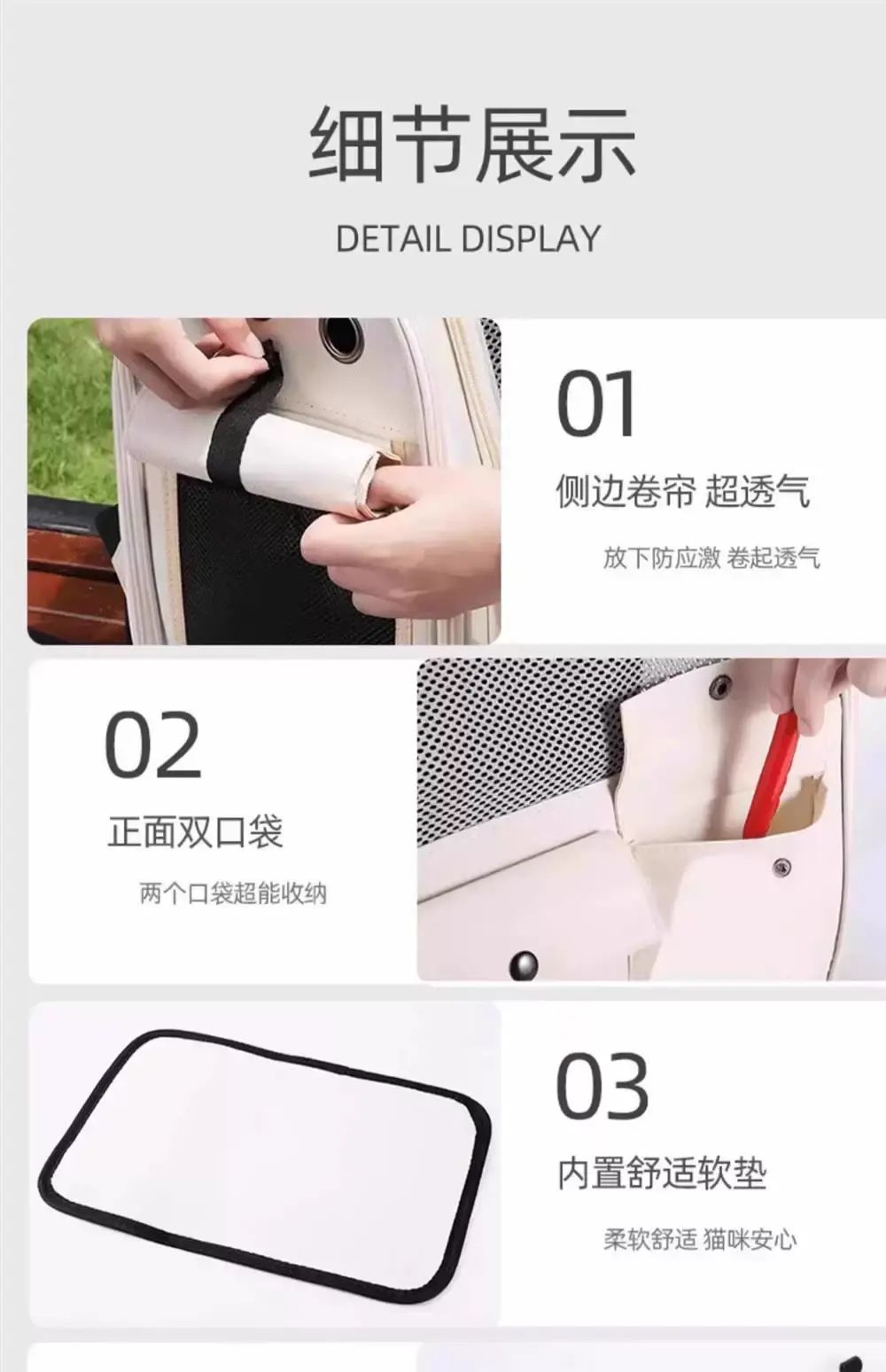 细节展示

DETAIL DISPLAY

01

侧边卷帘 超透气

放下防应激 卷起透气

02

正面双口袋

两个口袋超能收纳

03

内置舒适软垫

柔软舒适 猫咪安心