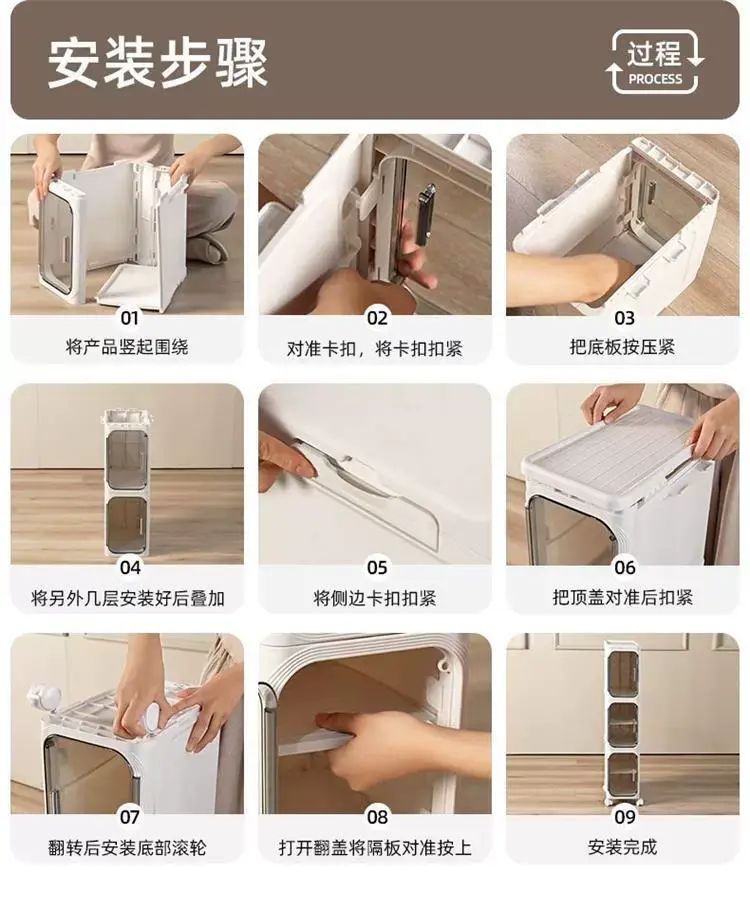 安装步骤

过程
PROCESS

01
将产品竖起围绕

02
对准卡扣，将卡扣扣紧

03
把底板按压紧

04
将另外几层安装好后叠加

05
将侧边卡扣扣紧

06
把顶盖对准后扣紧

07
翻转后安装底部滚轮

08
打开翻盖将隔板对准按上

09
安装完成