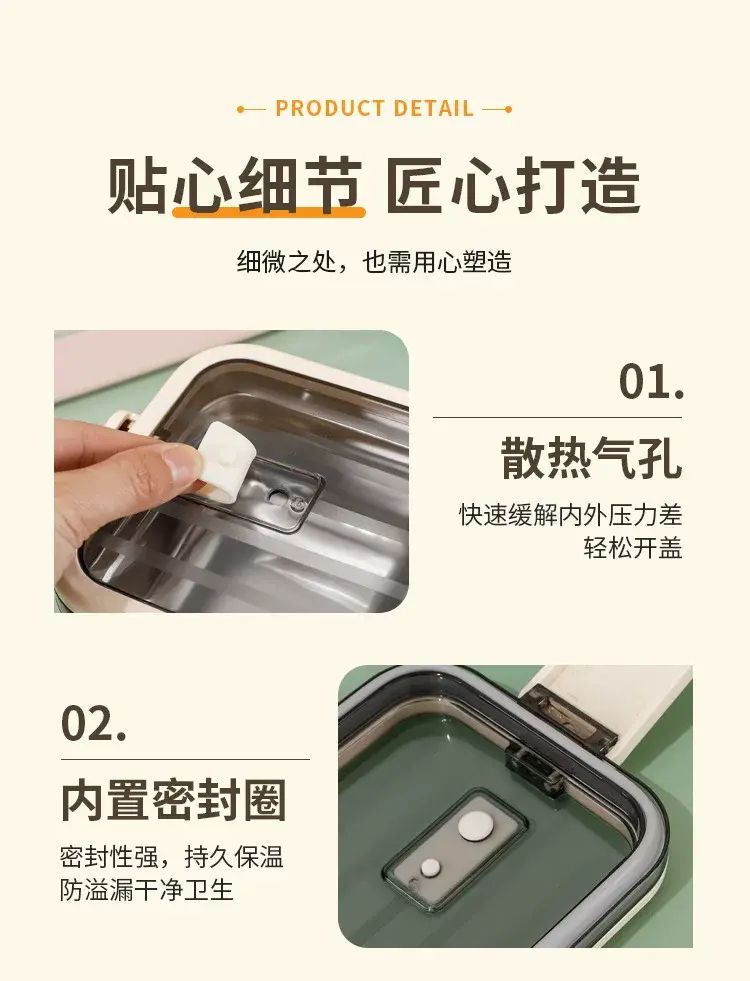 PRODUCT DETAIL

贴心细节 匠心打造

细微之处，也需用心塑造

01.

散热气孔

快速缓解内外压力差
轻松开盖

02.

内置密封圈

密封性强，持久保温
防溢漏干净卫生