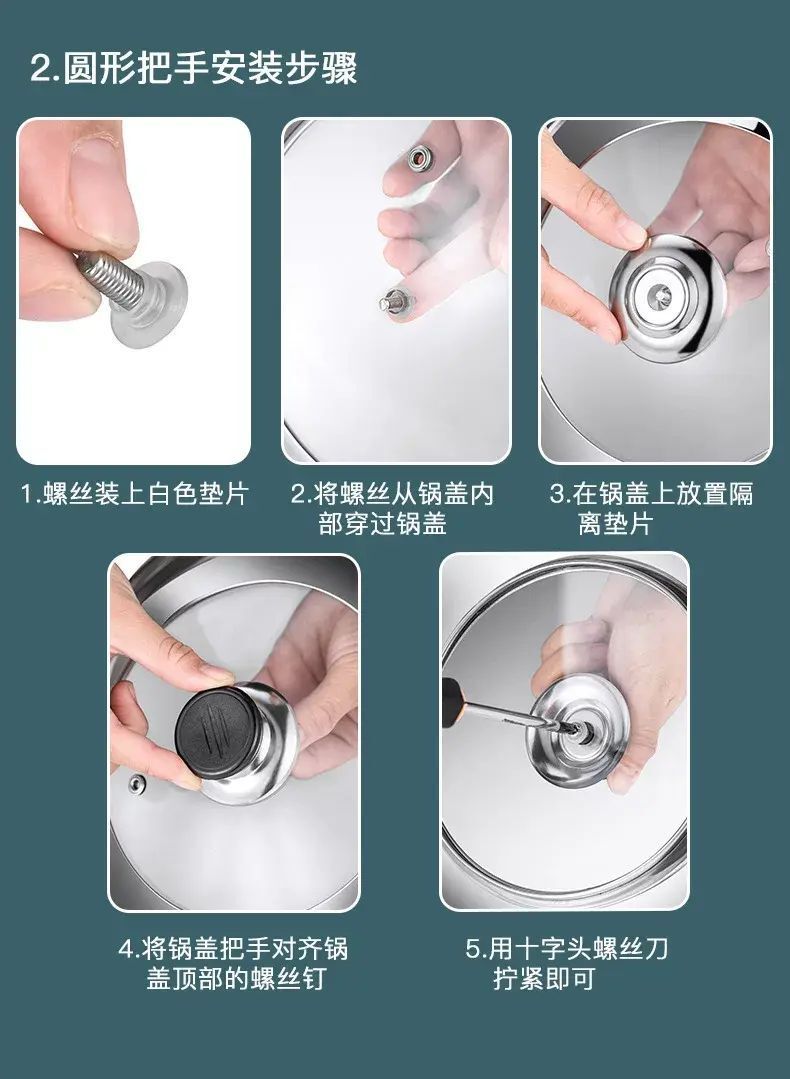 2.圆形把手安装步骤

1.螺丝装上白色垫片

2.将螺丝从锅盖内部穿过锅盖

3.在锅盖上放置隔离垫片

4.将锅盖把手对齐锅盖顶部的螺丝钉

5.用十字头螺丝刀拧紧即可