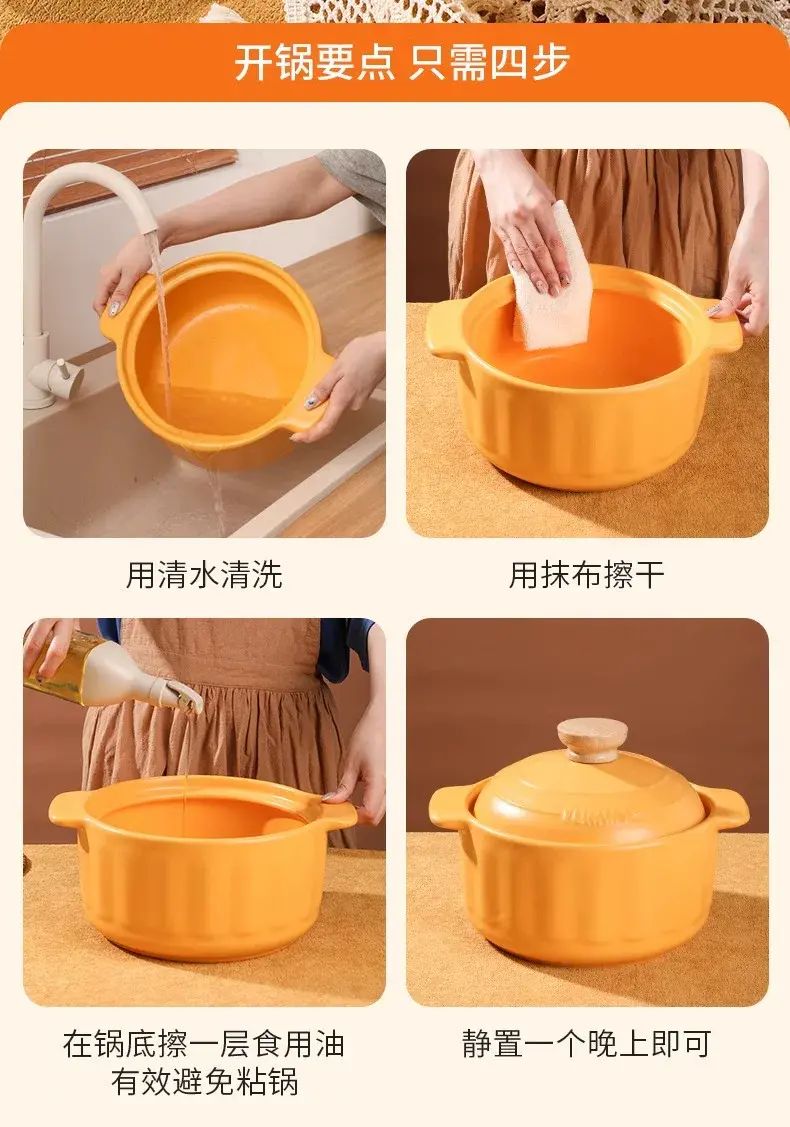 开锅要点 只需四步

用清水清洗

用抹布擦干

在锅底擦一层食用油
有效避免粘锅

静置一个晚上即可