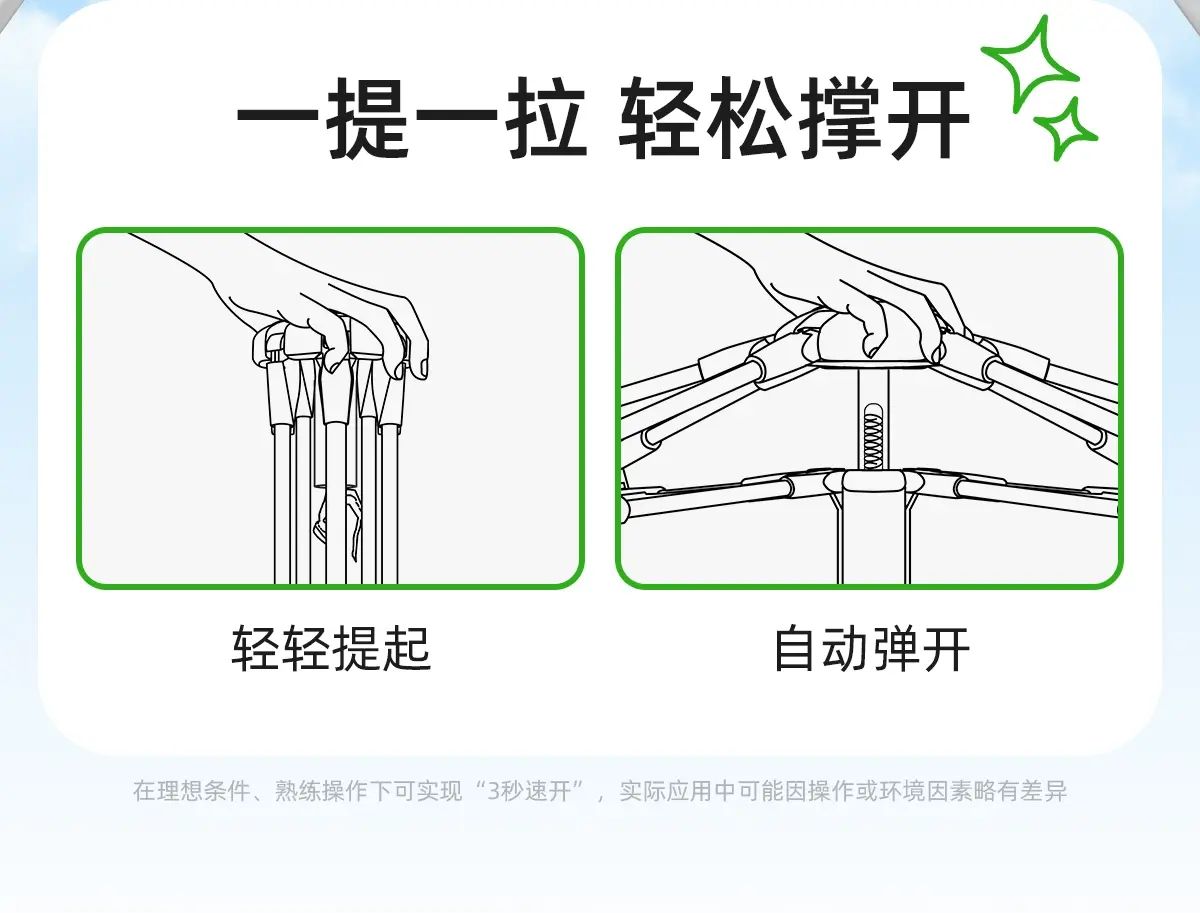 一提一拉 轻松撑开

轻轻提起

自动弹开

在理想条件、熟练操作下可实现“3秒速开”，实际应用中可能因操作或环境因素略有差异