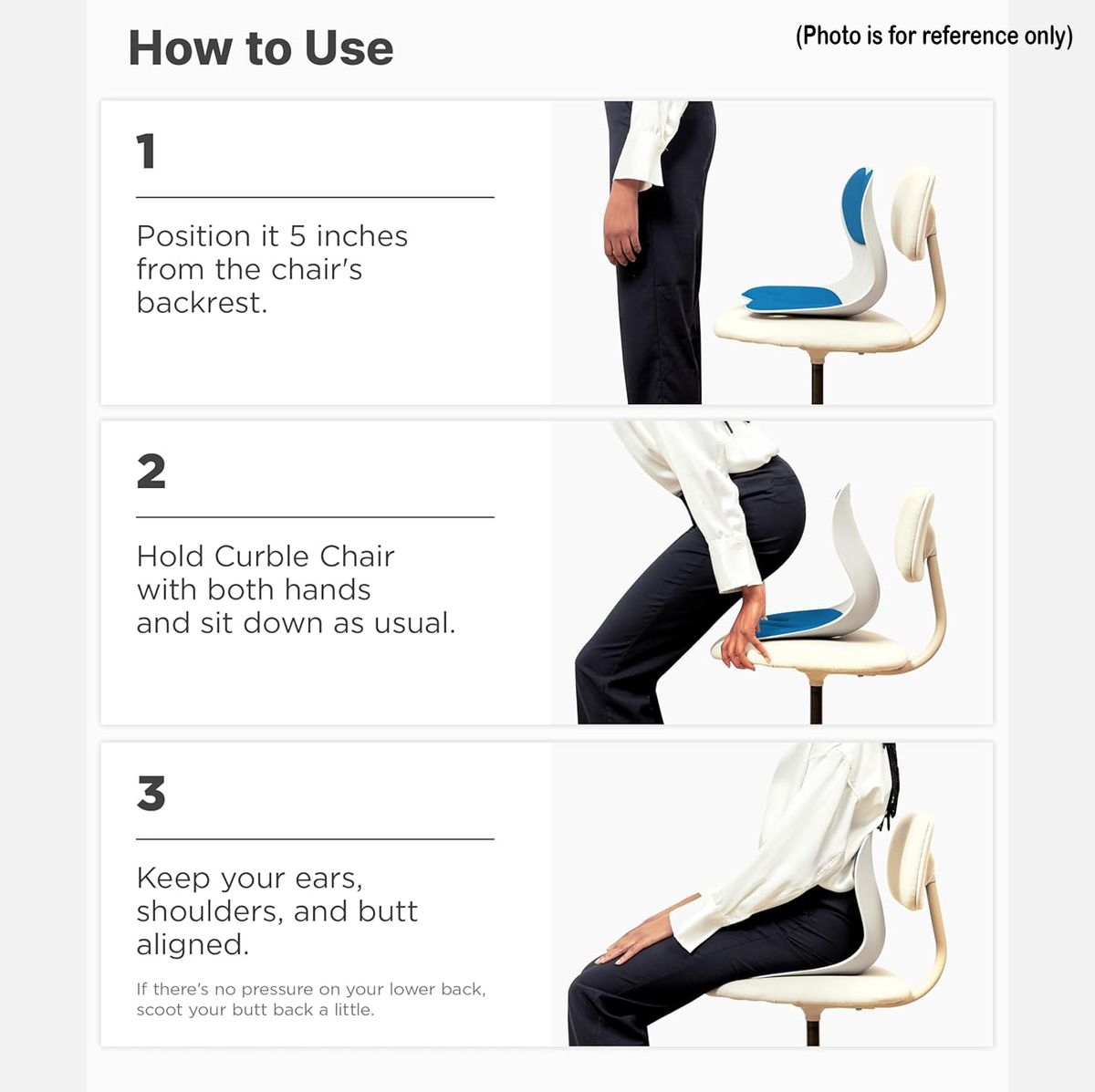 How to Use

(Photo is for reference only)

1

Position it 5 inches from the chair's backrest.

2

Hold Curble Chair with both hands and sit down as usual.

3

Keep your ears, shoulders, and butt aligned.

If there's no pressure on your lower back, scoot your butt back a little.