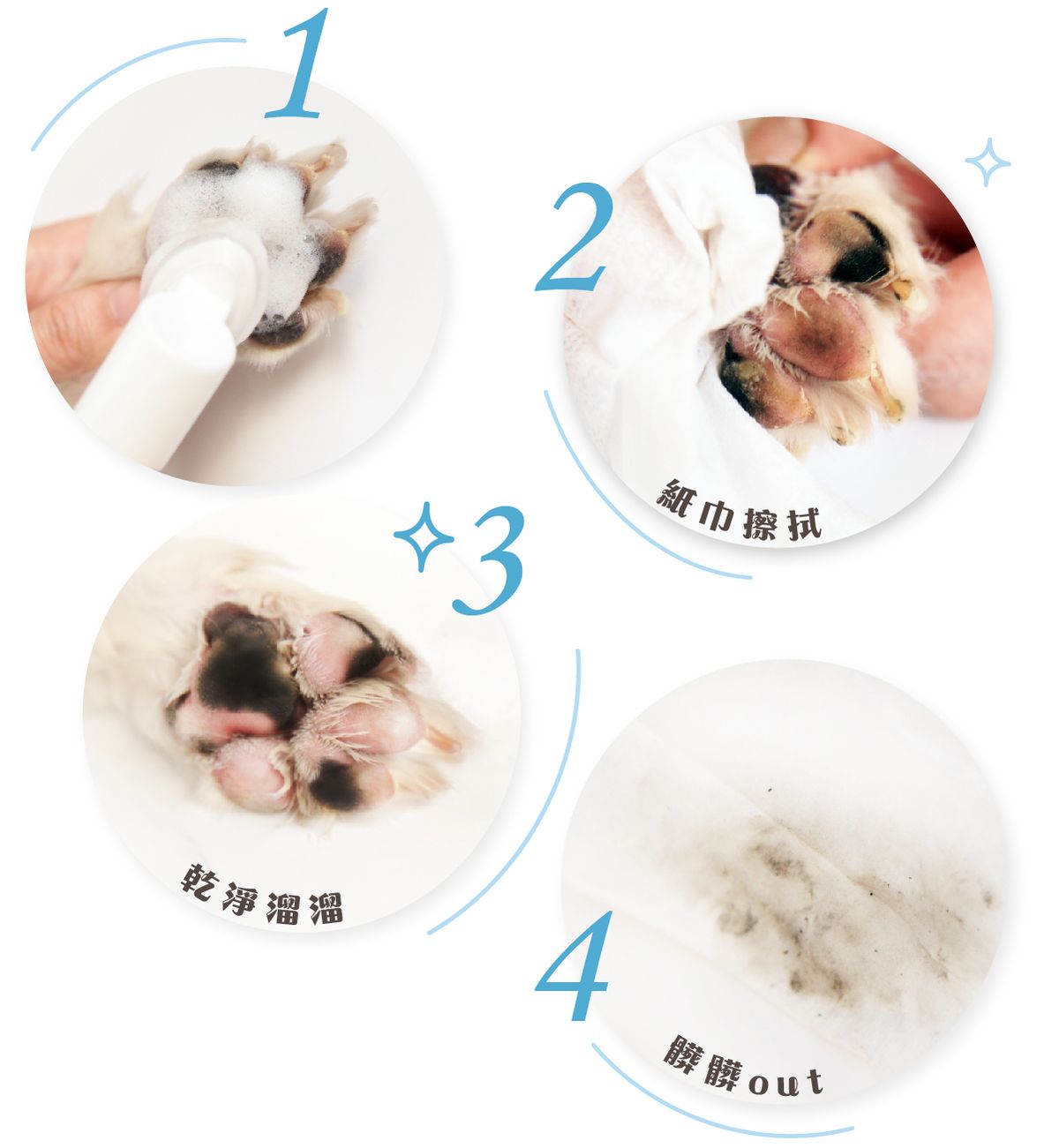 1

2

紙巾擦拭

3

乾淨溜溜

4

髒髒out