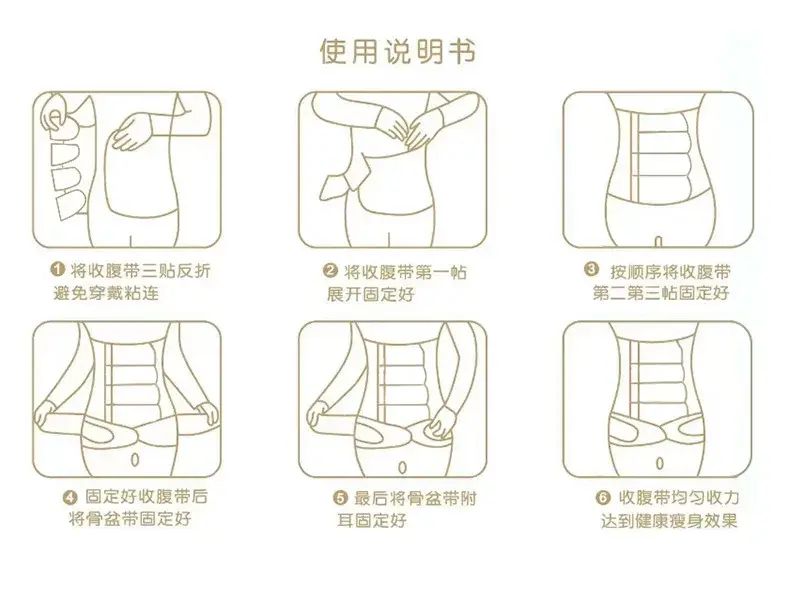 使用说明书

❶ 将收腹带三贴反折避免穿戴粘连

❷ 将收腹带第一帖展开固定好

❸ 按顺序将收腹带第二第三帖固定好

❹ 固定好收腹带后将骨盆带固定好

❺ 最后将骨盆带附耳固定好

❻ 收腹带均匀收力达到健康瘦身效果