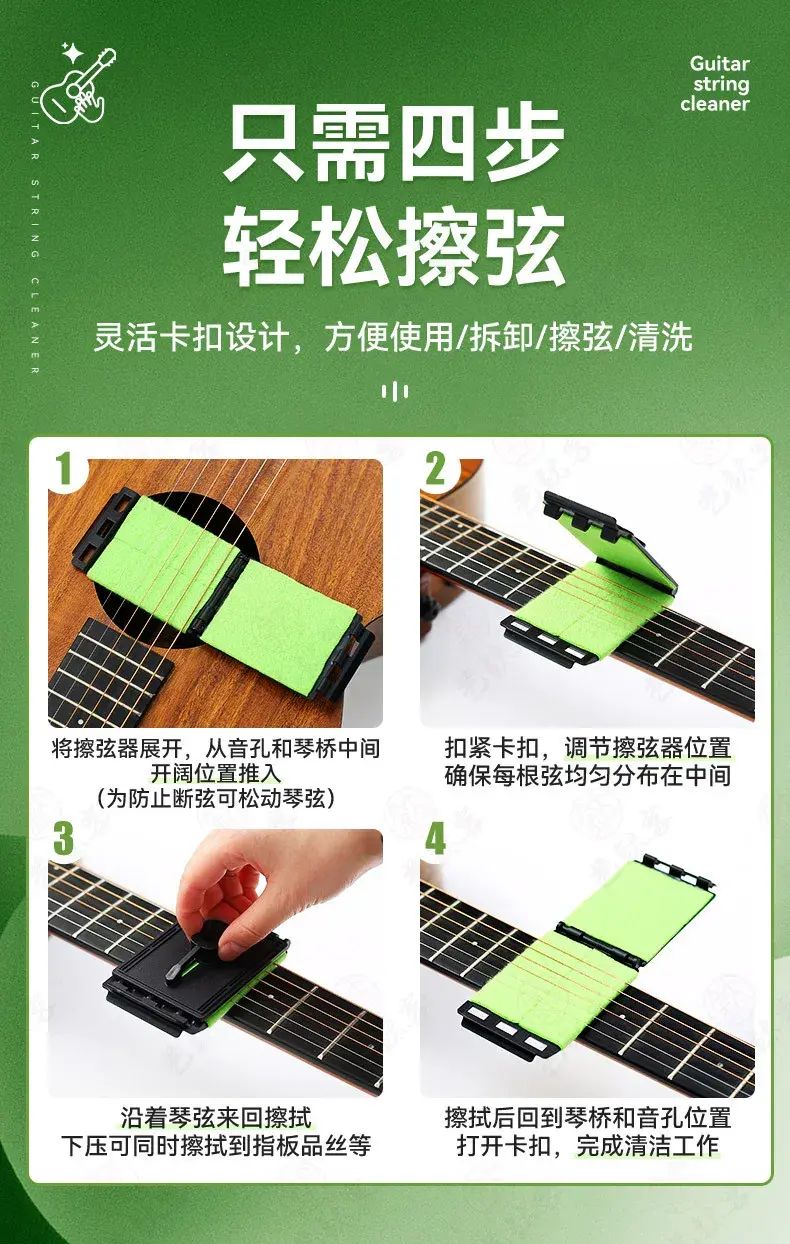 GUITAR STRING CLEANER

Guitar string cleaner

只需四步
轻松擦弦

灵活卡扣设计，方便使用/拆卸/擦弦/清洗

1

将擦弦器展开，从音孔和琴桥中间开阔位置推入
（为防止断弦可松动琴弦）

2

扣紧卡扣，调节擦弦器位置
确保每根弦均匀分布在中间

3

沿着琴弦来回擦拭
下压可同时擦拭到指板品丝等

4

擦拭后回到琴桥和音孔位置
打开卡扣，完成清洁工作