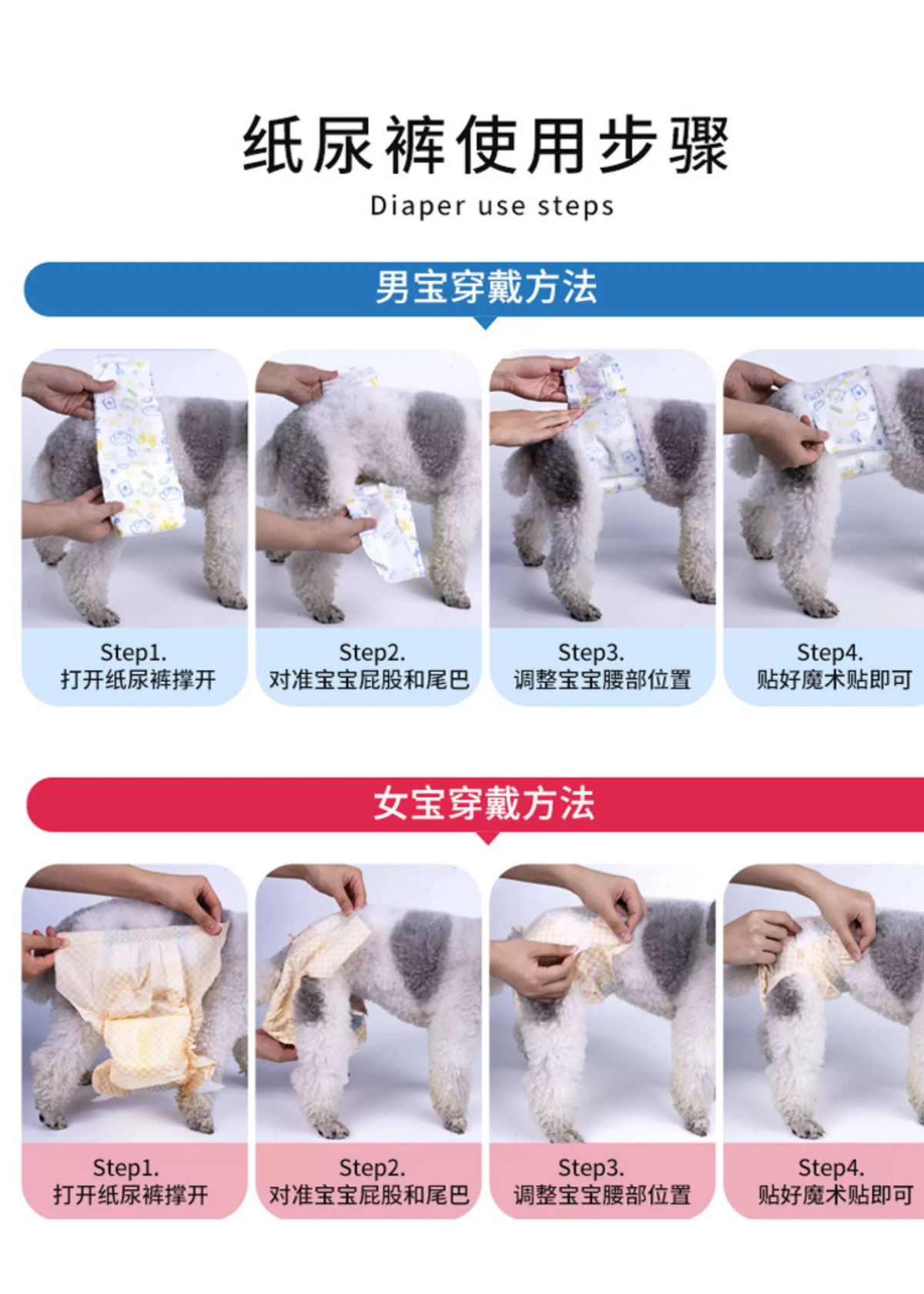 纸尿裤使用步骤
Diaper use steps

男宝穿戴方法

Step1.
打开纸尿裤撑开

Step2.
对准宝宝屁股和尾巴

Step3.
调整宝宝腰部位置

Step4.
贴好魔术贴即可

女宝穿戴方法

Step1.
打开纸尿裤撑开

Step2.
对准宝宝屁股和尾巴

Step3.
调整宝宝腰部位置

Step4.
贴好魔术贴即可