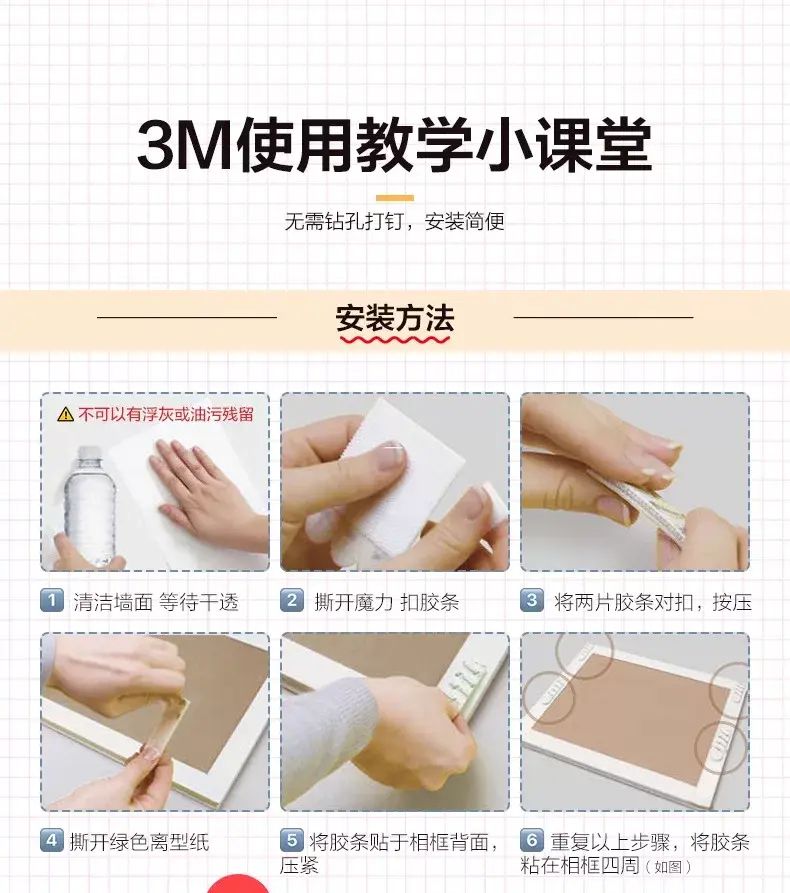 3M使用教学小课堂

无需钻孔打钉，安装简便

安装方法

不可以有浮灰或油污残留

1 清洁墙面 等待干透

2 撕开魔力 扣胶条

3 将两片胶条对扣，按压

4 撕开绿色离型纸

5 将胶条贴于相框背面，压紧

6 重复以上步骤，将胶条粘在相框四周（如图）