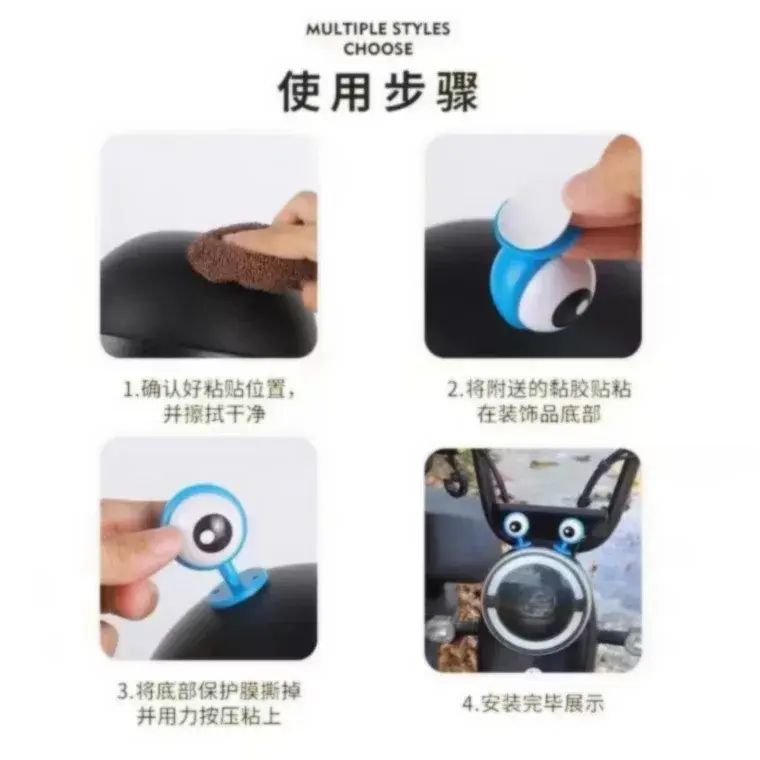 MULTIPLE STYLES CHOOSE

使用步骤

1.确认好粘贴位置，并擦拭干净

2.将附送的粘胶贴粘在装饰品底部

3.将底部保护膜撕掉并用力按压粘上

4.安装完毕展示