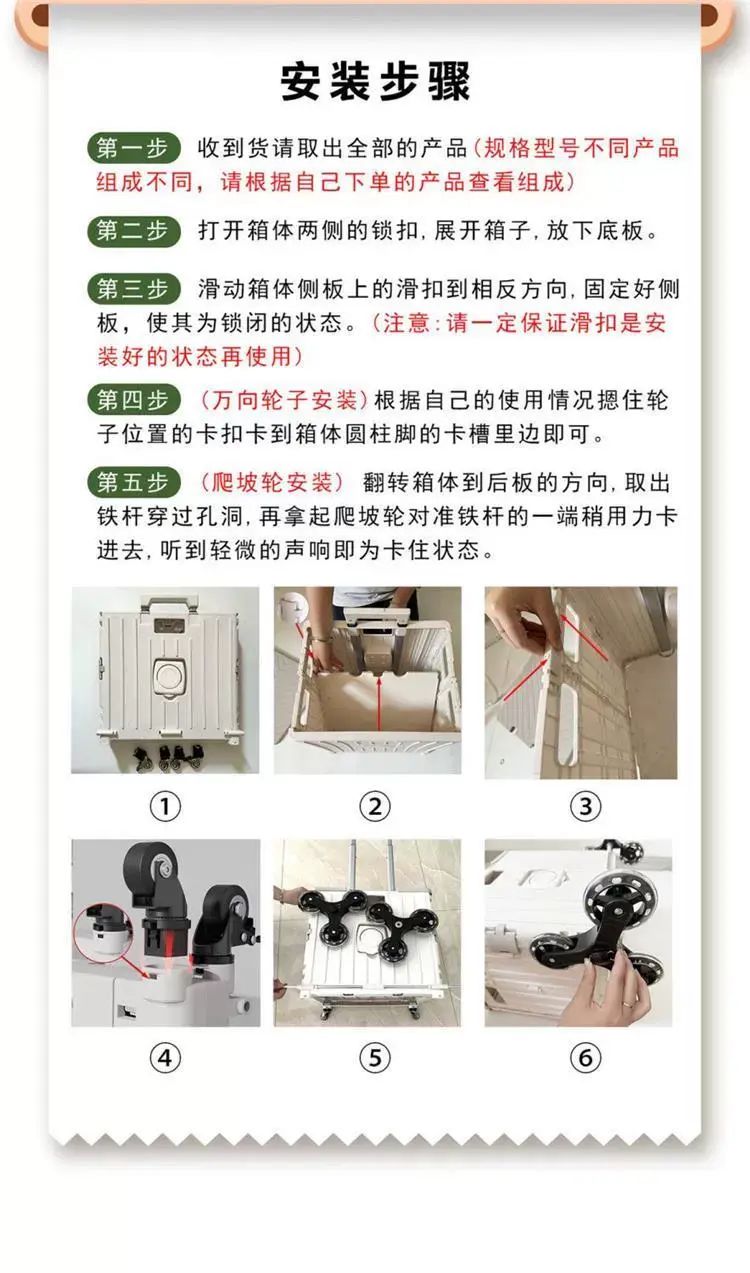 安装步骤

第一步 收到货请取出全部的产品(规格型号不同产品组成不同，请根据自己下单的产品查看组成)

第二步 打开箱体两侧的锁扣，展开箱子，放下底板。

第三步 滑动箱体侧板上的滑扣到相反方向，固定好侧板，使其为锁闭的状态。(注意:请一定保证滑扣是安装好的状态再使用)

第四步 (万向轮子安装)根据自己的使用情况摁住轮子位置的卡扣卡到箱体圆柱脚的卡槽里边即可。

第五步 (爬坡轮安装) 翻转箱体到后板的方向，取出铁杆穿过孔洞，再拿起爬坡轮对准铁杆的一端稍用力卡进去，听到轻微的声响即为卡住状态。

①

②

③

④

⑤

⑥